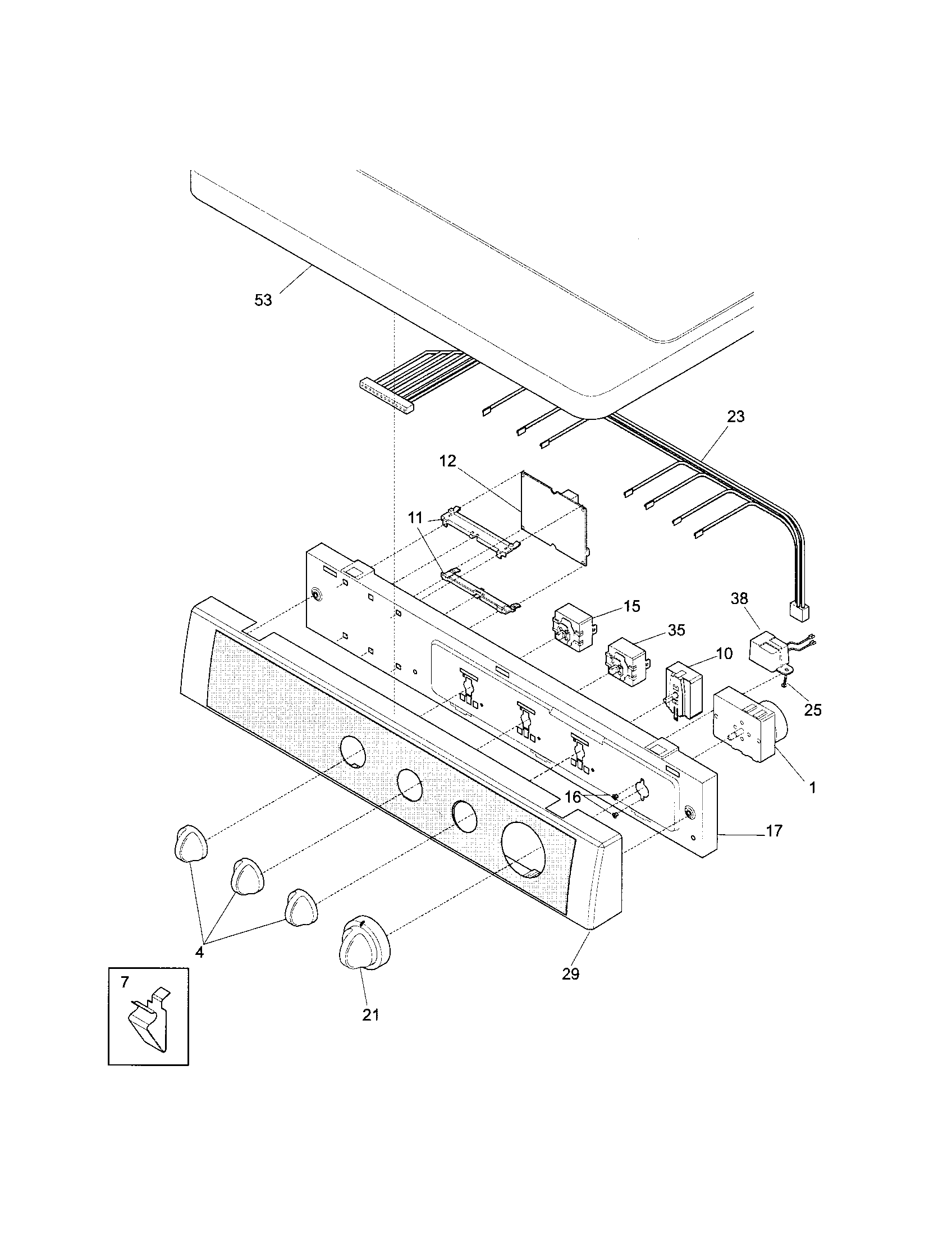 53
23
12
11
15
38
35
10
25
1
16
17
4
29
7
21