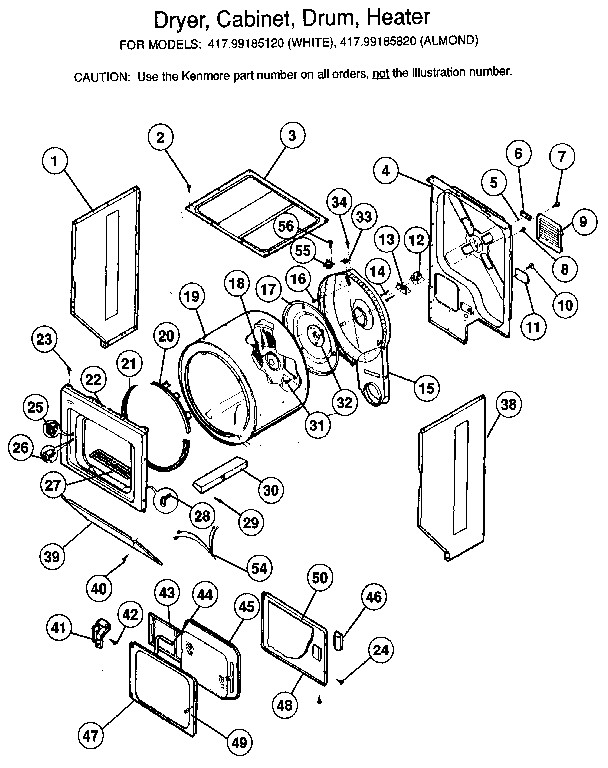 Dryer, Cabinet, Drum, Heater
FOR MODELS: 417.99185120 (WHITE), 417.99185820 (ALMOND)

CAUTION: Use the Kenmore part number on all orders, not the illustration number.

1
2
3
4
5
6
7
8
9
10
11
12
13
14
15
16
17
18
19
20
21
22
23
24
25
26
27
28
29
30
31
32
33
34
38
39
40
41
42
43
44
45
46
47
48
49
50
54
55
56