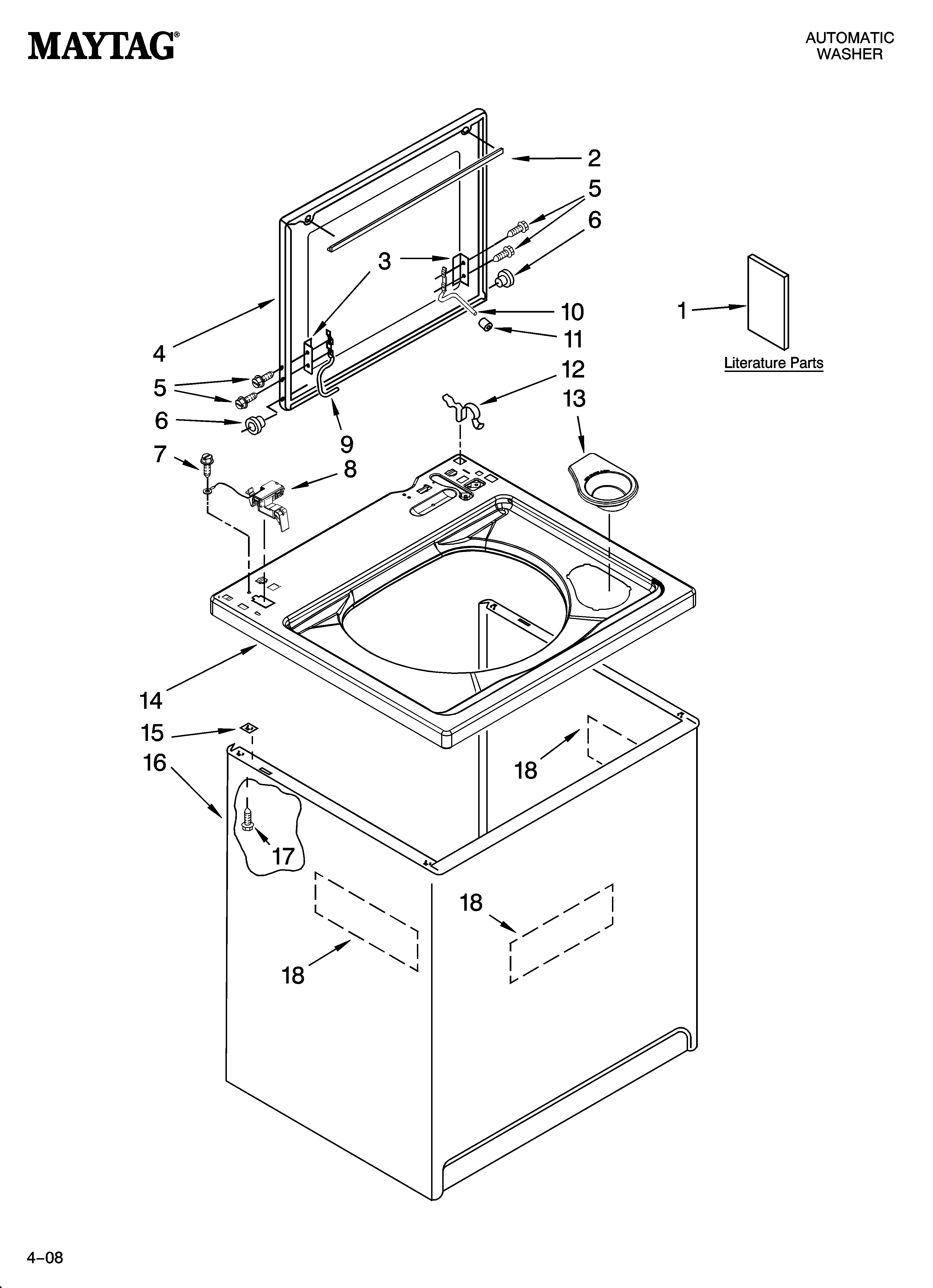 MAYTAG®

AUTOMATIC WASHER

2
5
6
3
10
11
1
Literature Parts
4
5
6
12
13
9
7
8
14
15
16
18
17
18
18

4–08