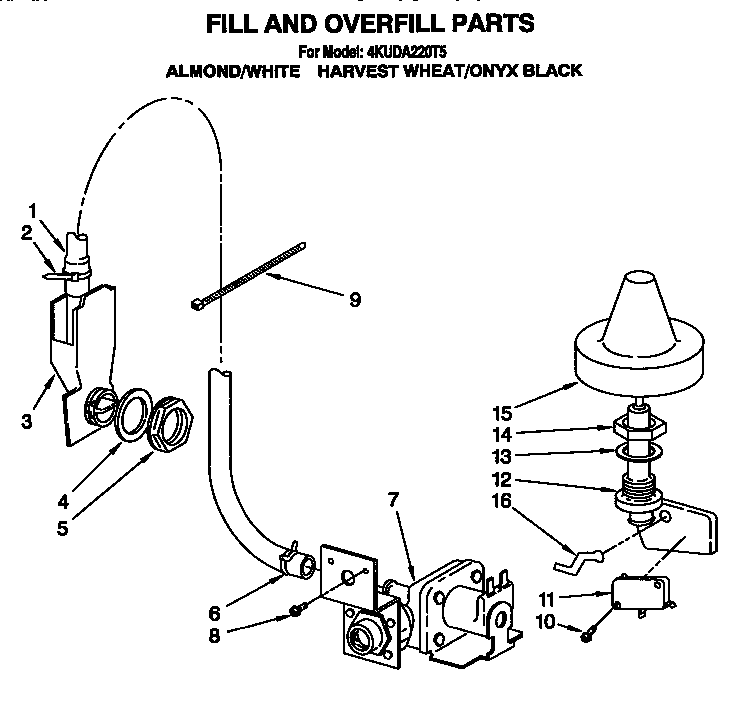 FILL AND OVERFILL PARTS
For Model: 4KUDA220T5
ALMOND/WHITE HARVEST WHEAT/ONYX BLACK

1
2
3
4
5
9
15
14
13
12
16
7
6
8
11
10