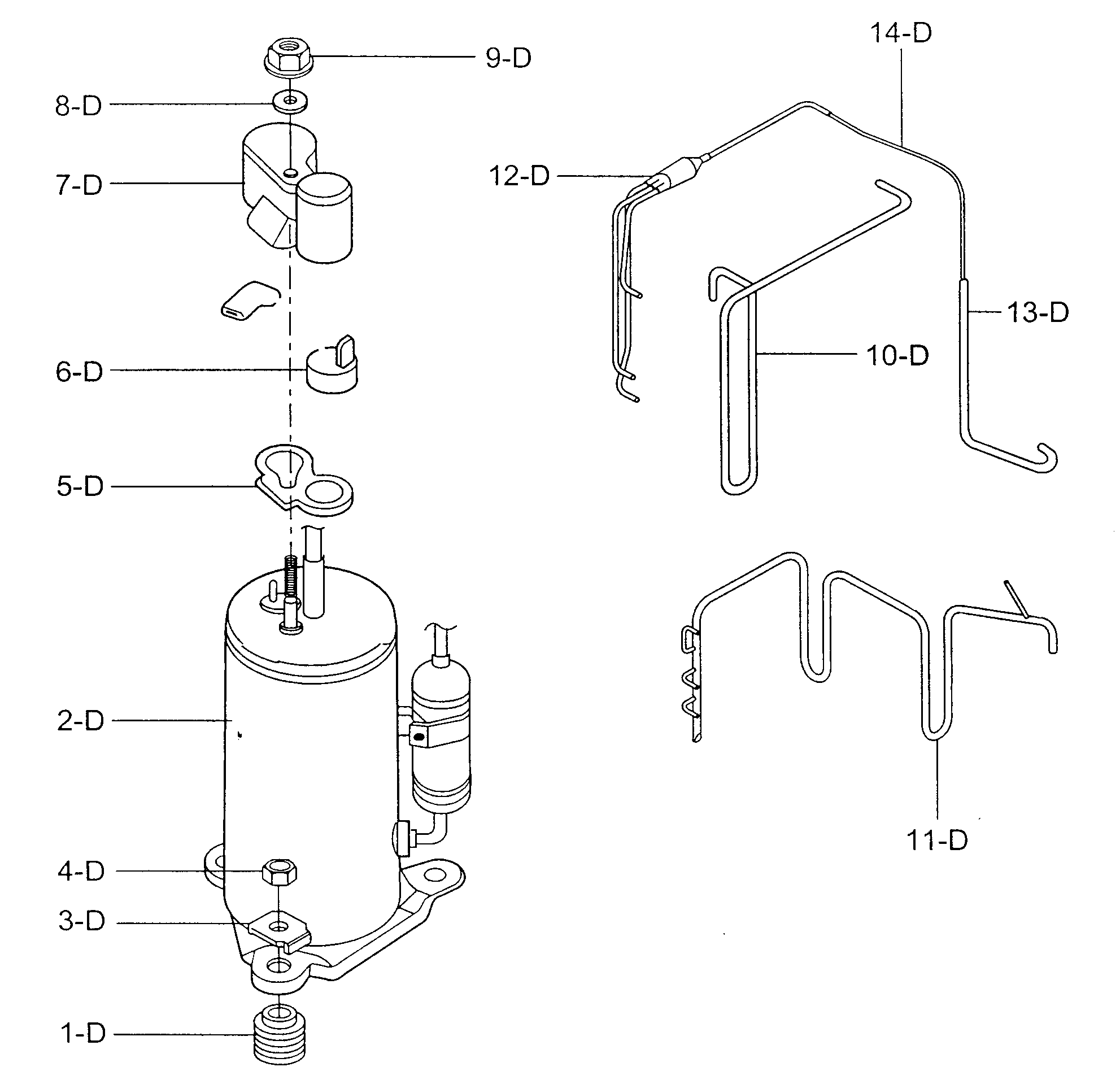 9-D
8-D
7-D
6-D
5-D
2-D
4-D
3-D
1-D
14-D
12-D
13-D
10-D
11-D