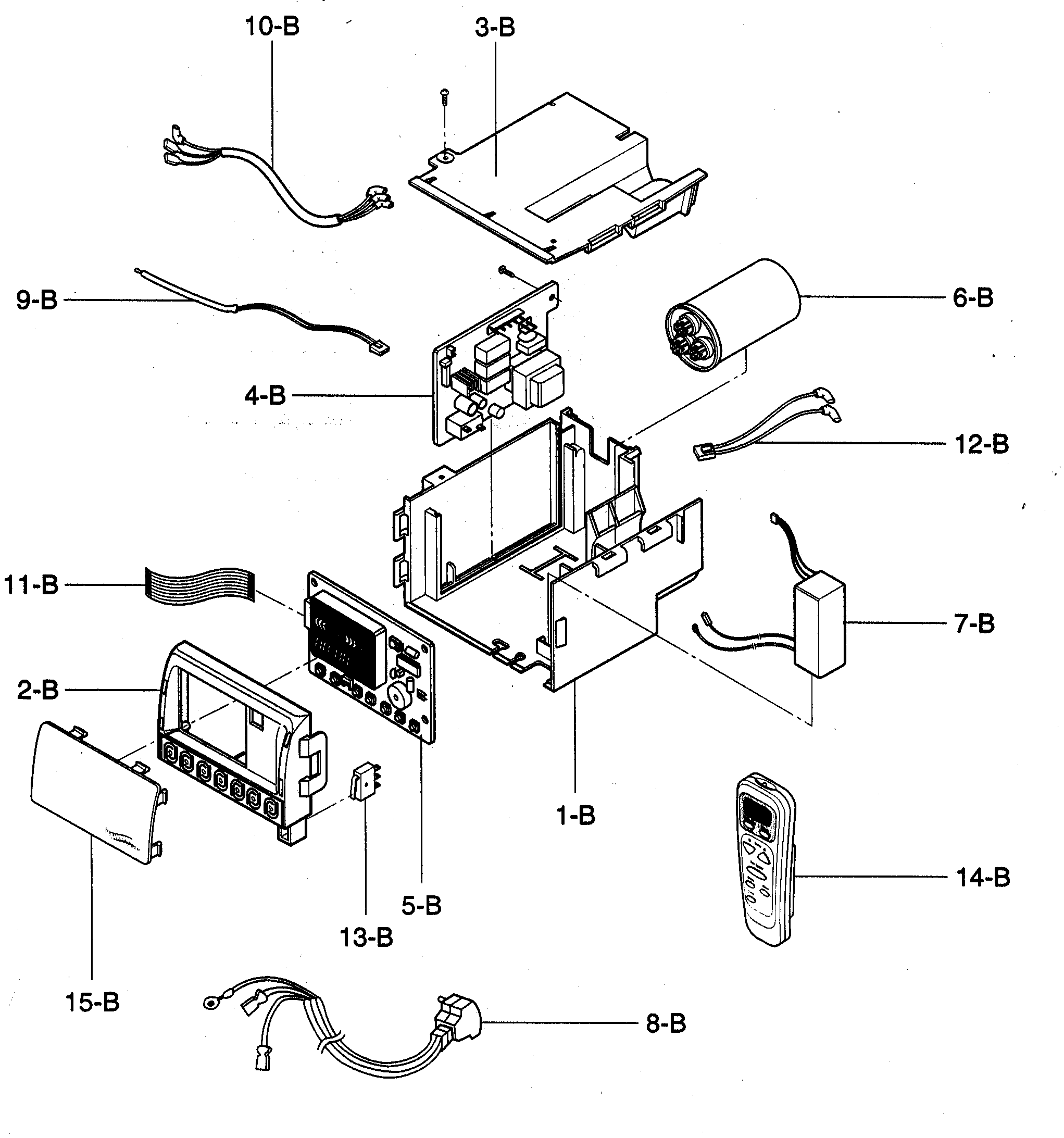 10-B
3-B
9-B
6-B
4-B
12-B
11-B
7-B
2-B
1-B
14-B
5-B
13-B
15-B
8-B