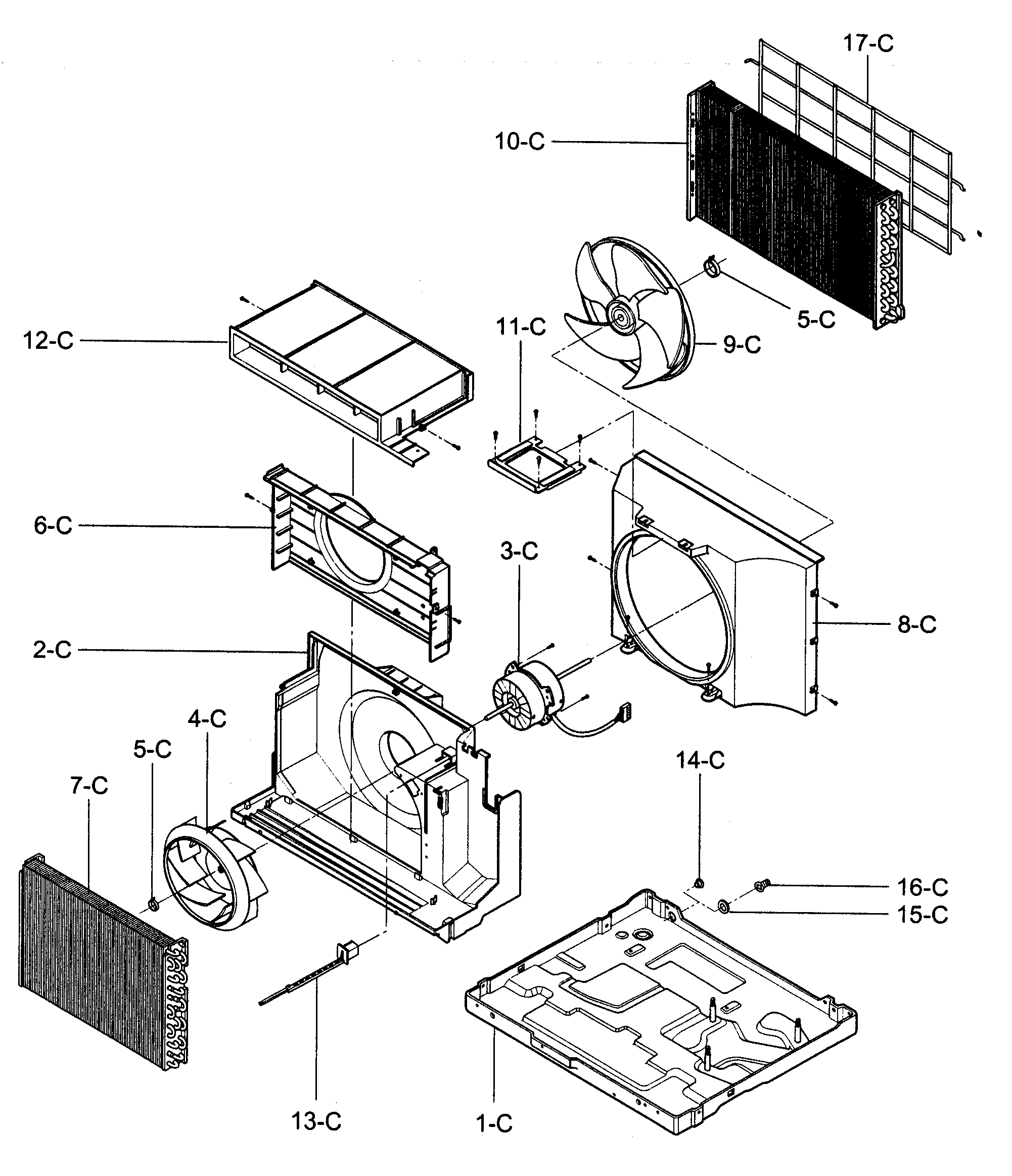 17-C
10-C
5-C
11-C
9-C
12-C
6-C
3-C
8-C
2-C
4-C
5-C
7-C
14-C
16-C
15-C
13-C
1-C