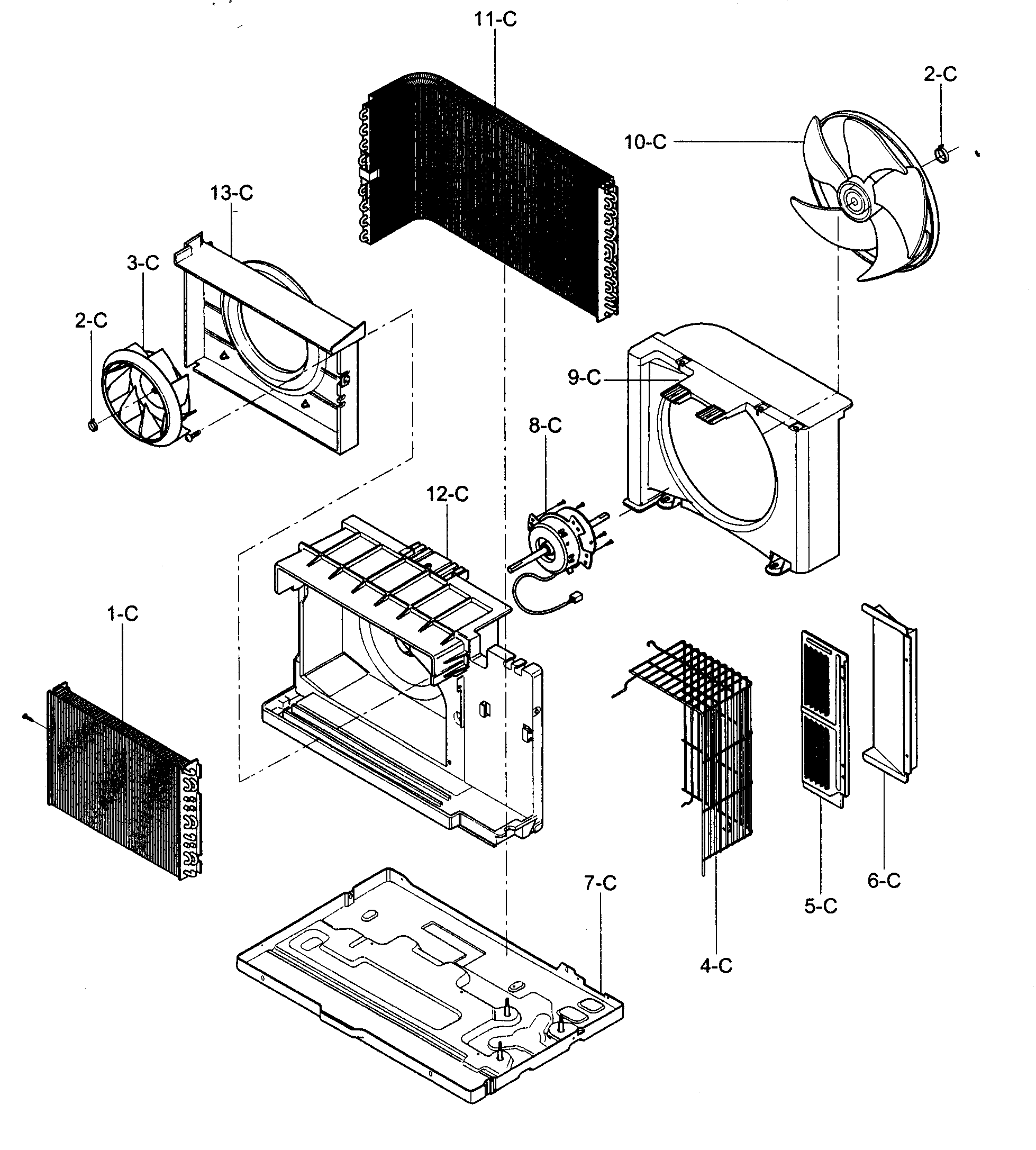 11-C

2-C

10-C

13-C

3-C

2-C

9-C

8-C

12-C

1-C

7-C

6-C

5-C

4-C