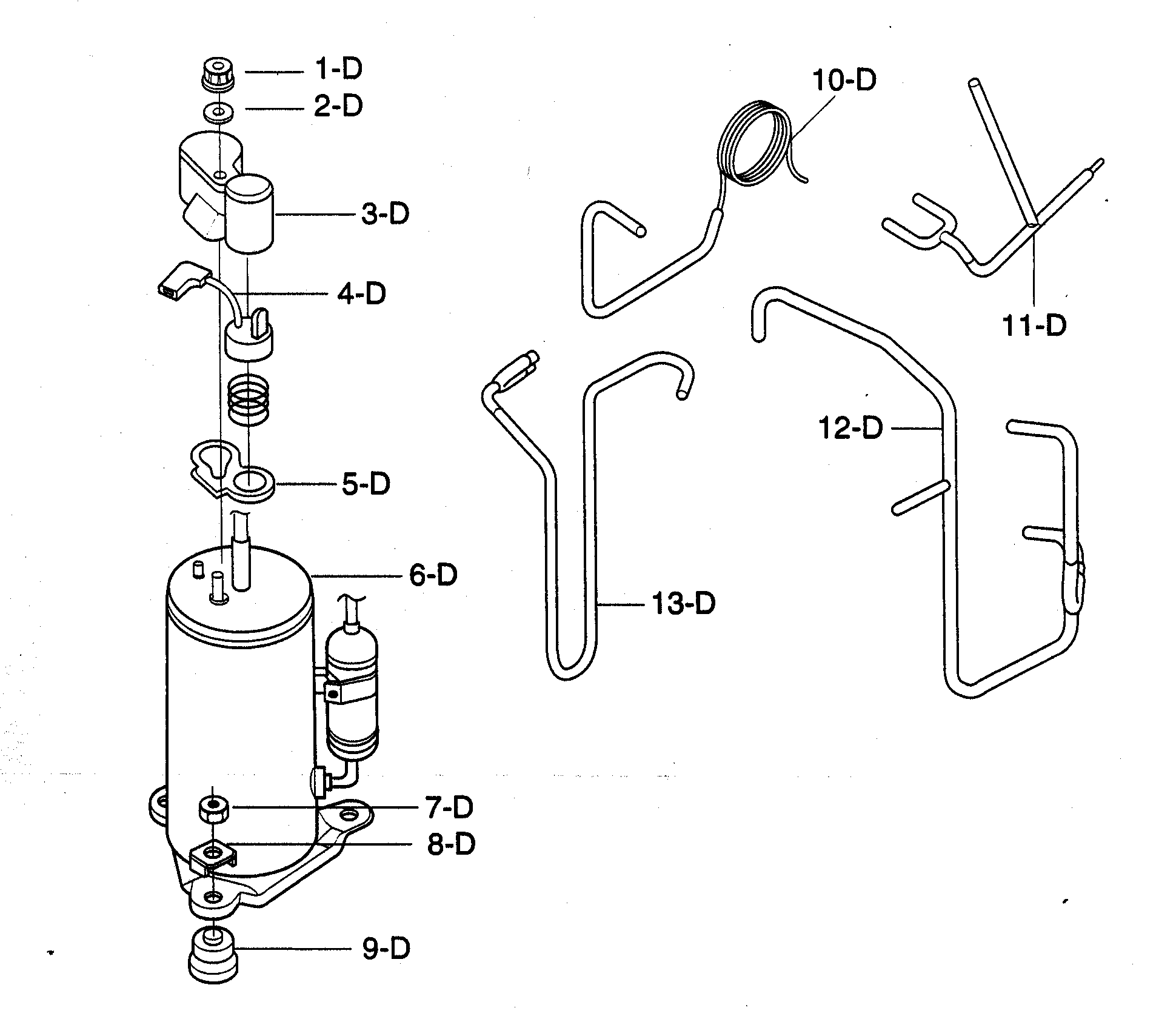 1-D
2-D
3-D
4-D
5-D
6-D
7-D
8-D
9-D
10-D
11-D
12-D
13-D