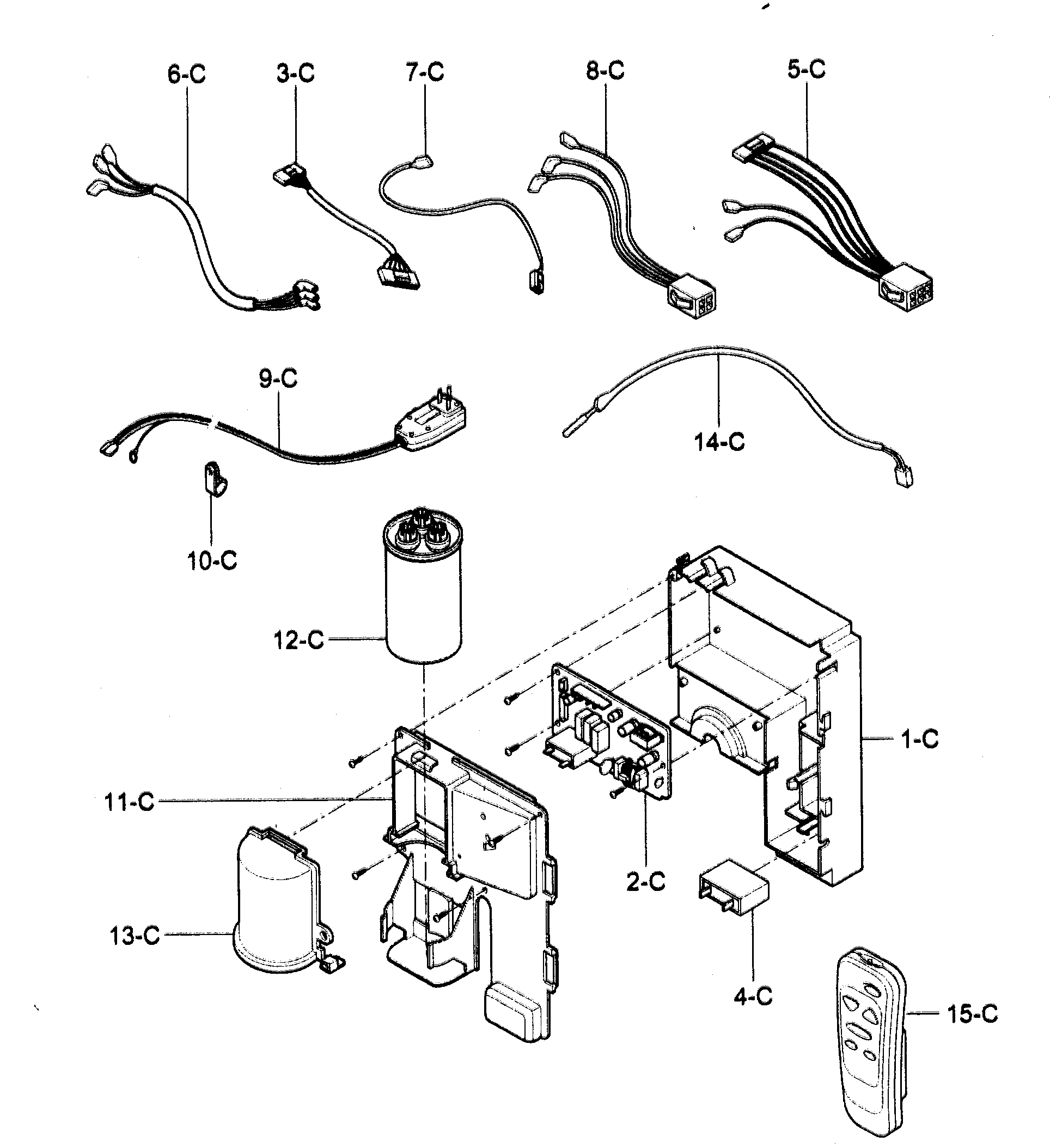 6-C
3-C
7-C
8-C
5-C
9-C
14-C
10-C
12-C
1-C
11-C
2-C
13-C
4-C
15-C