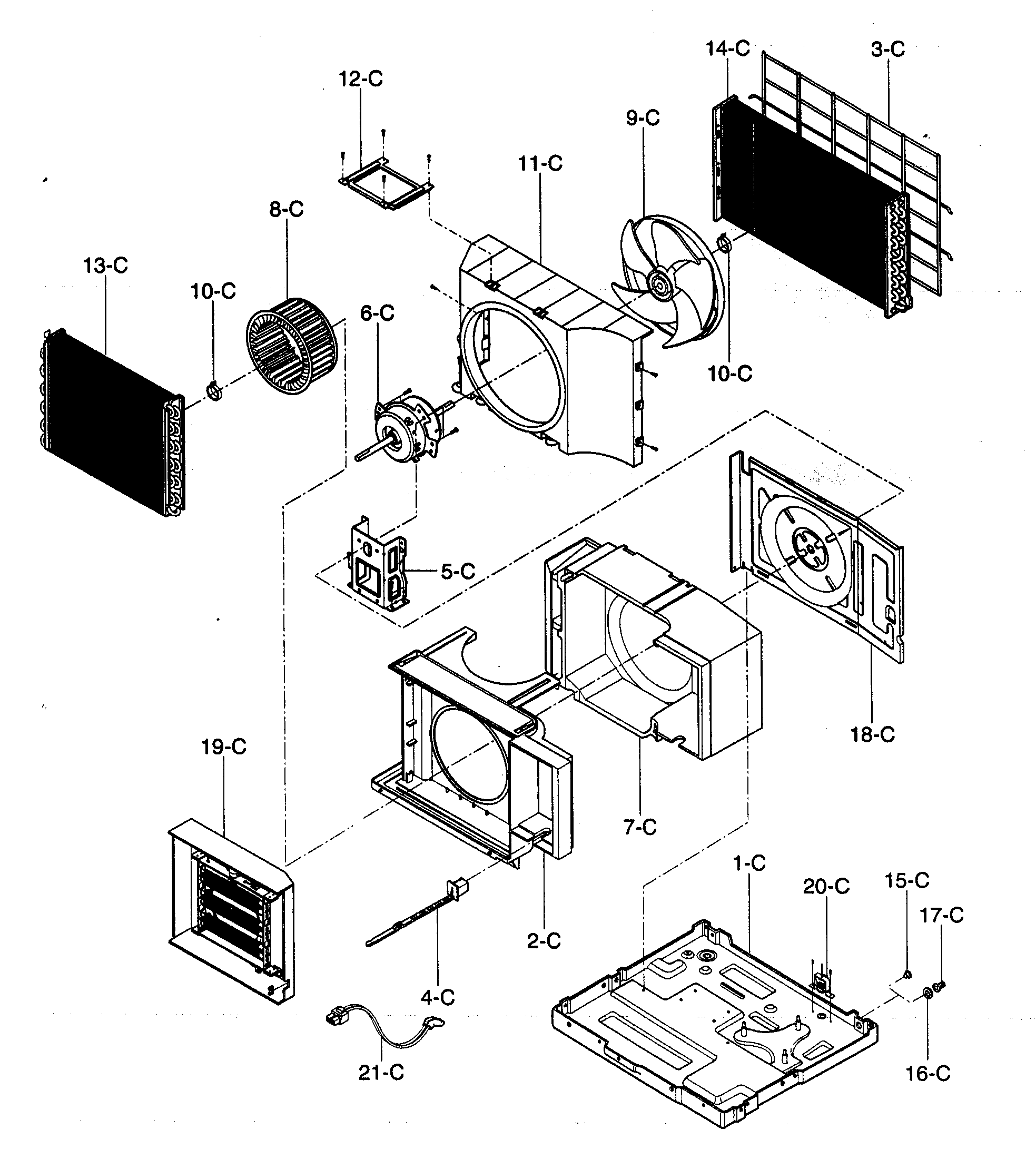 14-C
3-C
12-C
9-C
11-C
8-C
13-C
10-C
6-C
10-C
5-C
18-C
19-C
7-C
1-C
20-C
15-C
17-C
2-C
4-C
21-C
16-C