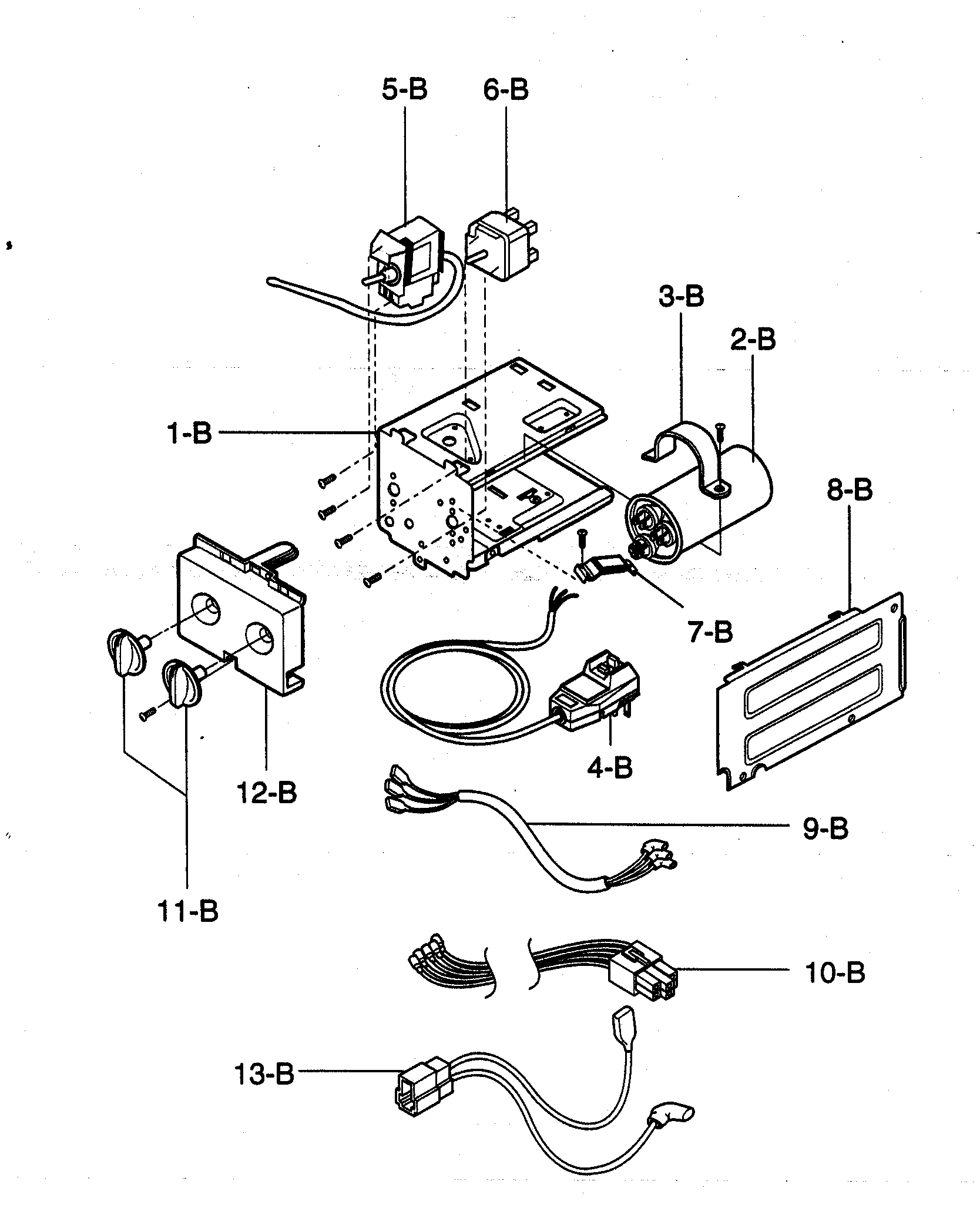 5-B
6-B
3-B
2-B
1-B
8-B
7-B
4-B
12-B
9-B
11-B
10-B
13-B