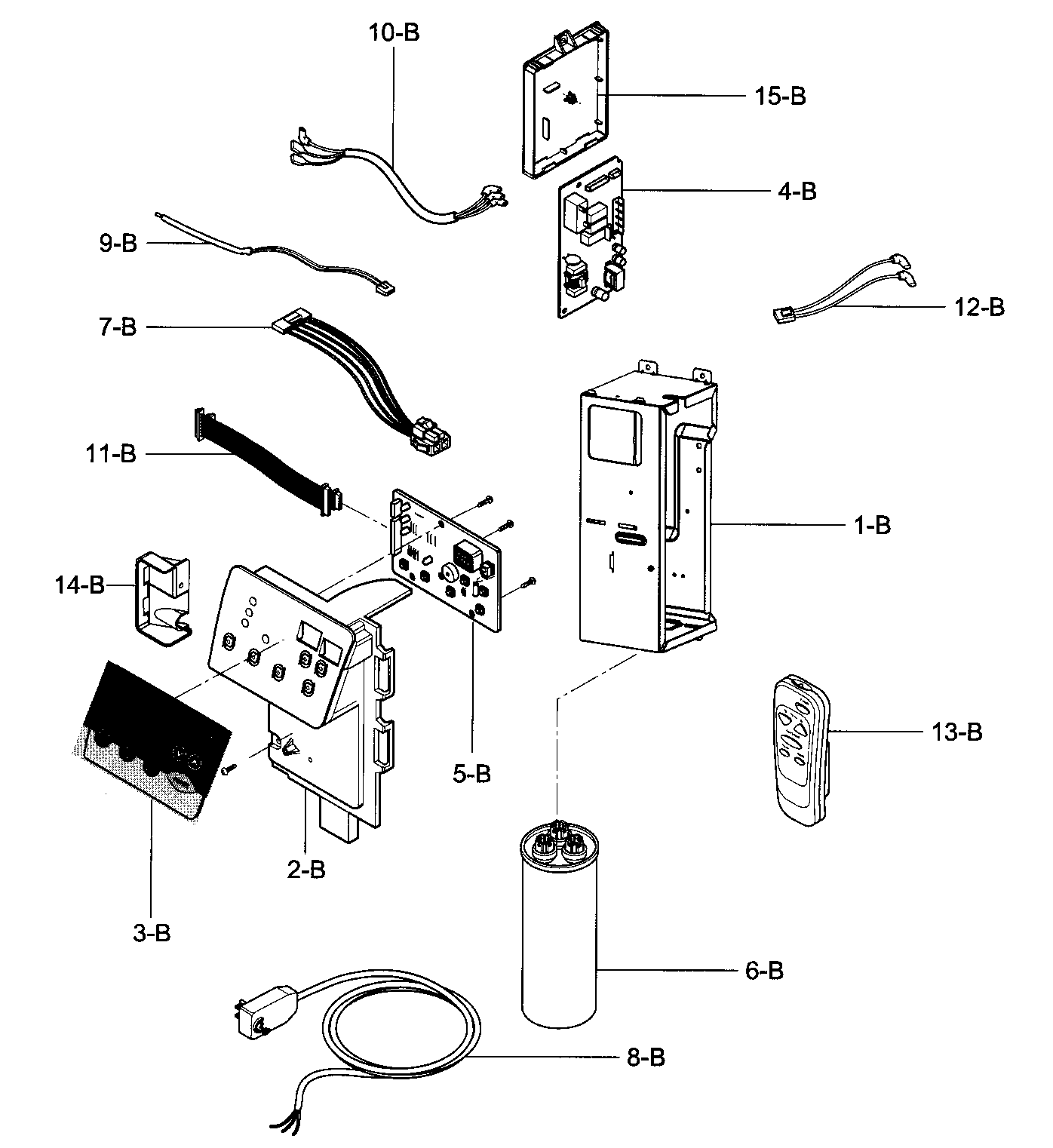 10-B

15-B

4-B

9-B

12-B

7-B

11-B

1-B

14-B

5-B

13-B

2-B

3-B

6-B

8-B