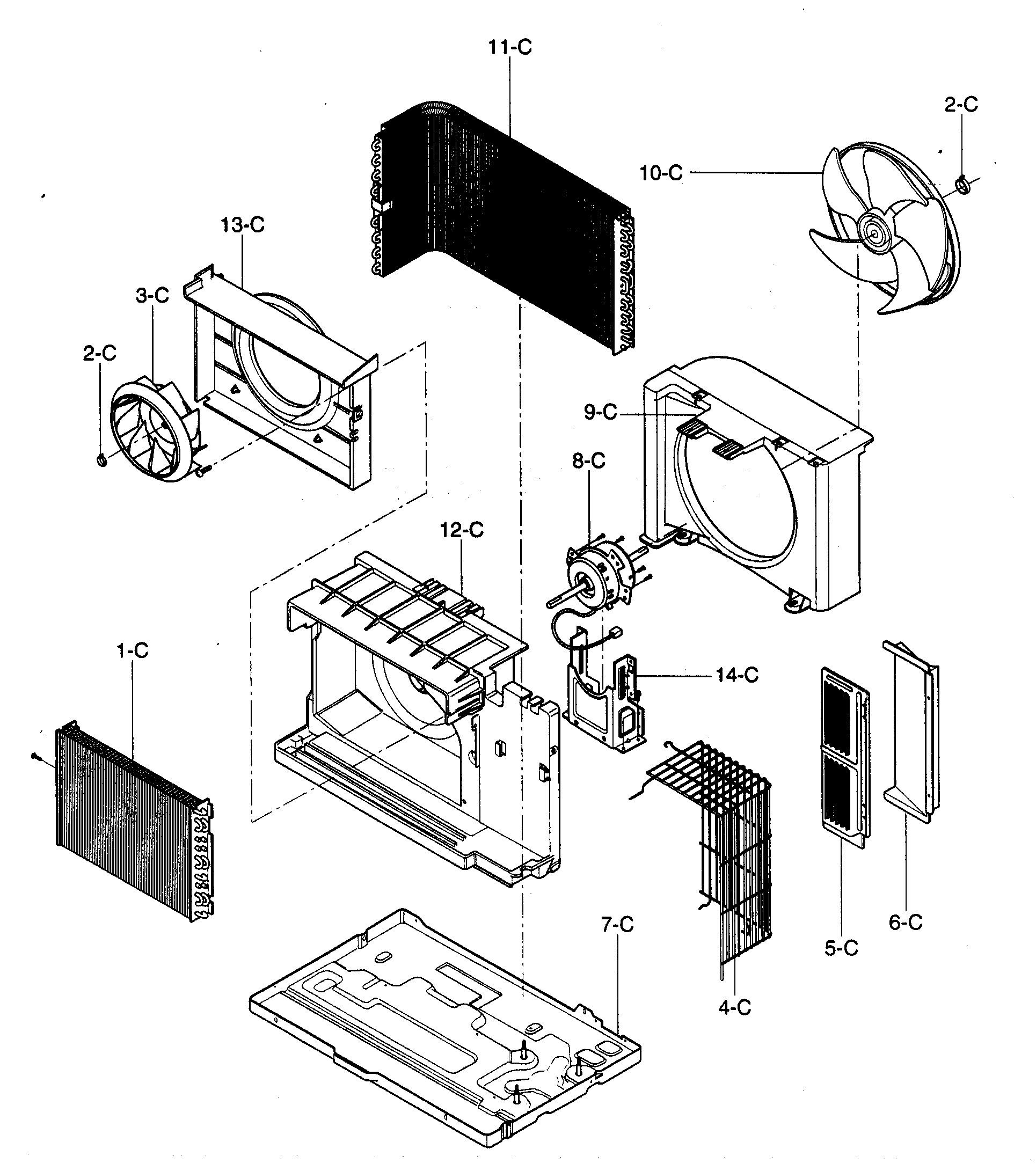 11-C

2-C

10-C

13-C

3-C

2-C

9-C

8-C

12-C

1-C

14-C

7-C

6-C

5-C

4-C