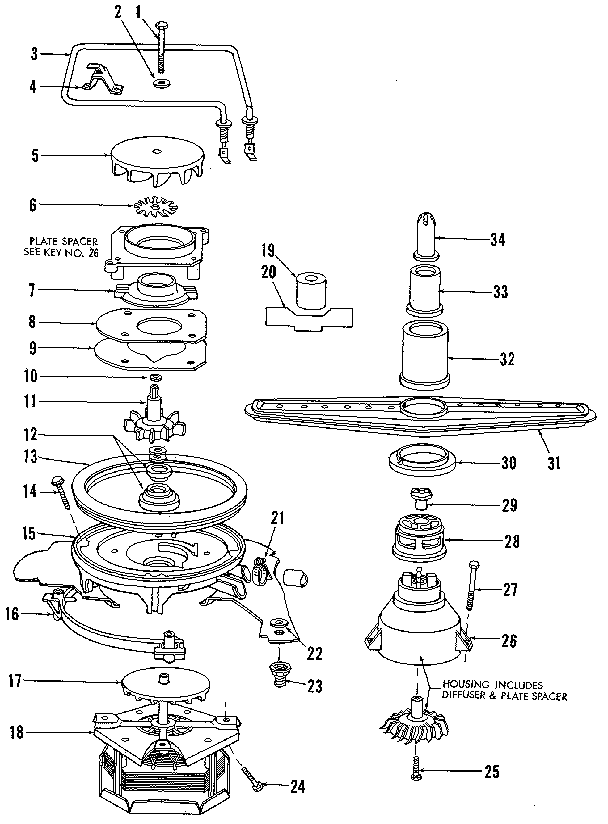 2
1
3
4
5
6
PLATE SPACER
SEE KEY NO. 26
7
8
9
10
11
12
13
14
15
16
17
18
19
20
21
22
23
24
34
33
32
31
30
29
28
27
26
HOUSING INCLUDES
DIFFUSER & PLATE SPACER
25