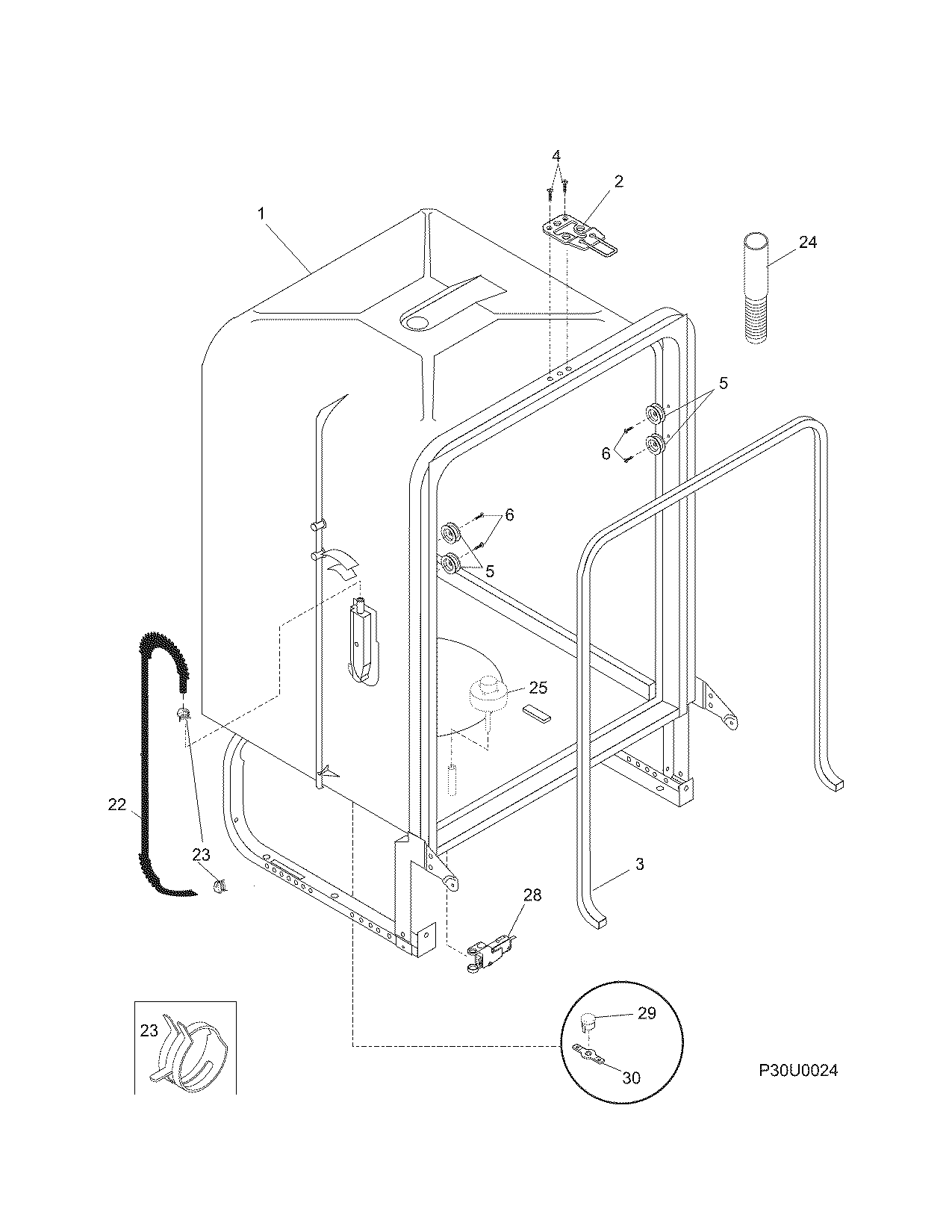 4
2
1
24
5
6
6
5
25
22
23
3
28
23
29
30
P30U0024