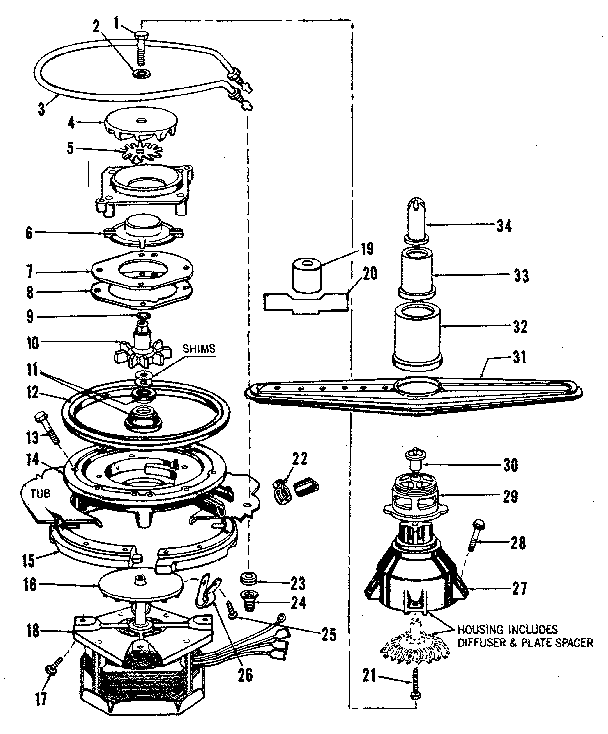 1
2
3
4
5
6
7
8
9
10
SHIMS
11
12
13
14
TUB
15
16
18
17
26
25
24
23
22
19
20
34
33
32
31
30
29
28
27
HOUSING INCLUDES DIFFUSER & PLATE SPACER
21