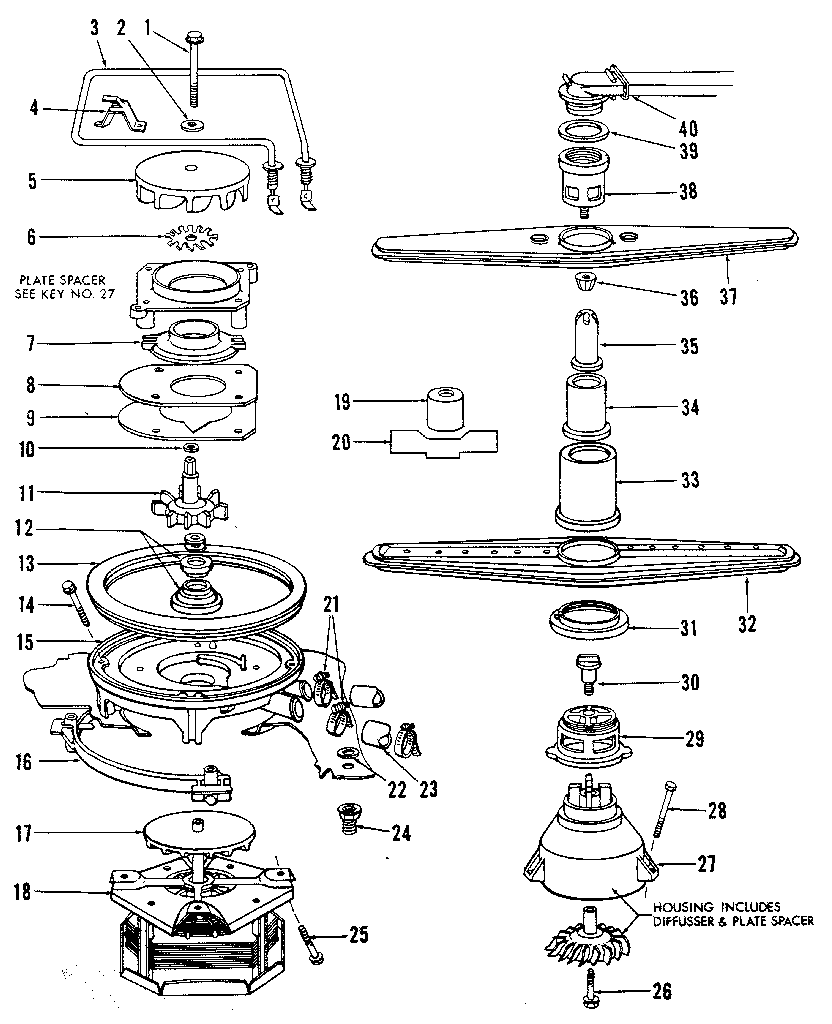 3
2
1
4
5
6
PLATE SPACER SEE KEY NO. 27
7
8
9
10
11
12
13
14
15
16
17
18
19
20
21
22
23
24
25
40
39
38
37
36
35
34
33
32
31
30
29
28
27
HOUSING INCLUDES DIFFUSSER & PLATE SPACER
26