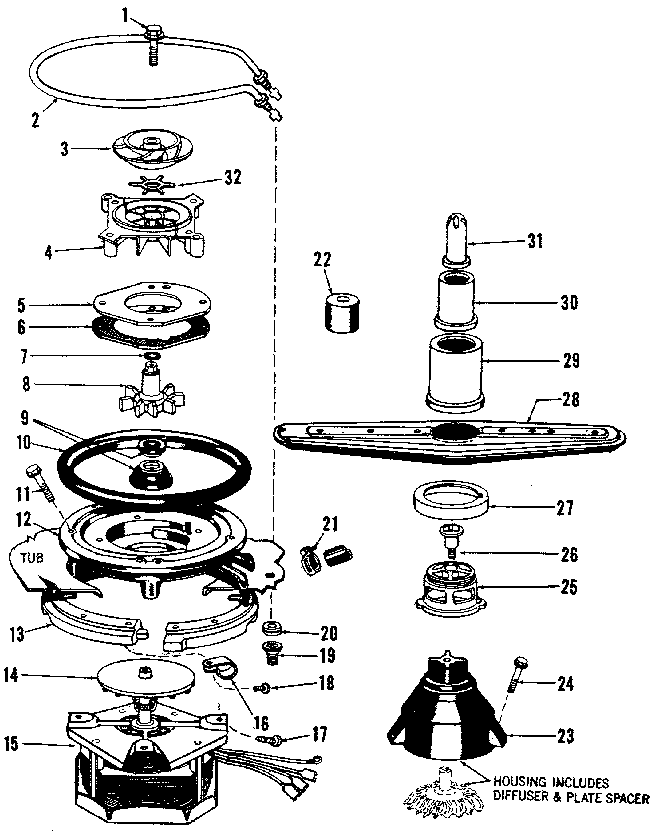 1
2
3
32
4
5
6
7
8
9
10
11
12
TUB
13
14
15
16
17
18
19
20
21
22
31
30
29
28
27
26
25
24
23
HOUSING INCLUDES DIFFUSER & PLATE SPACER