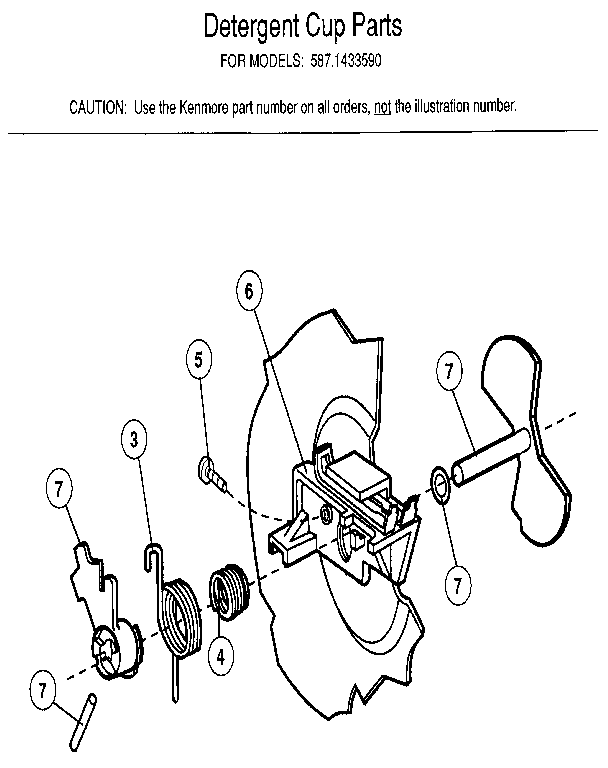 Detergent Cup Parts

FOR MODELS: 587.1433590

CAUTION: Use the Kenmore part number on all orders, not the illustration number.

6

5

7

3

7

7

4

7