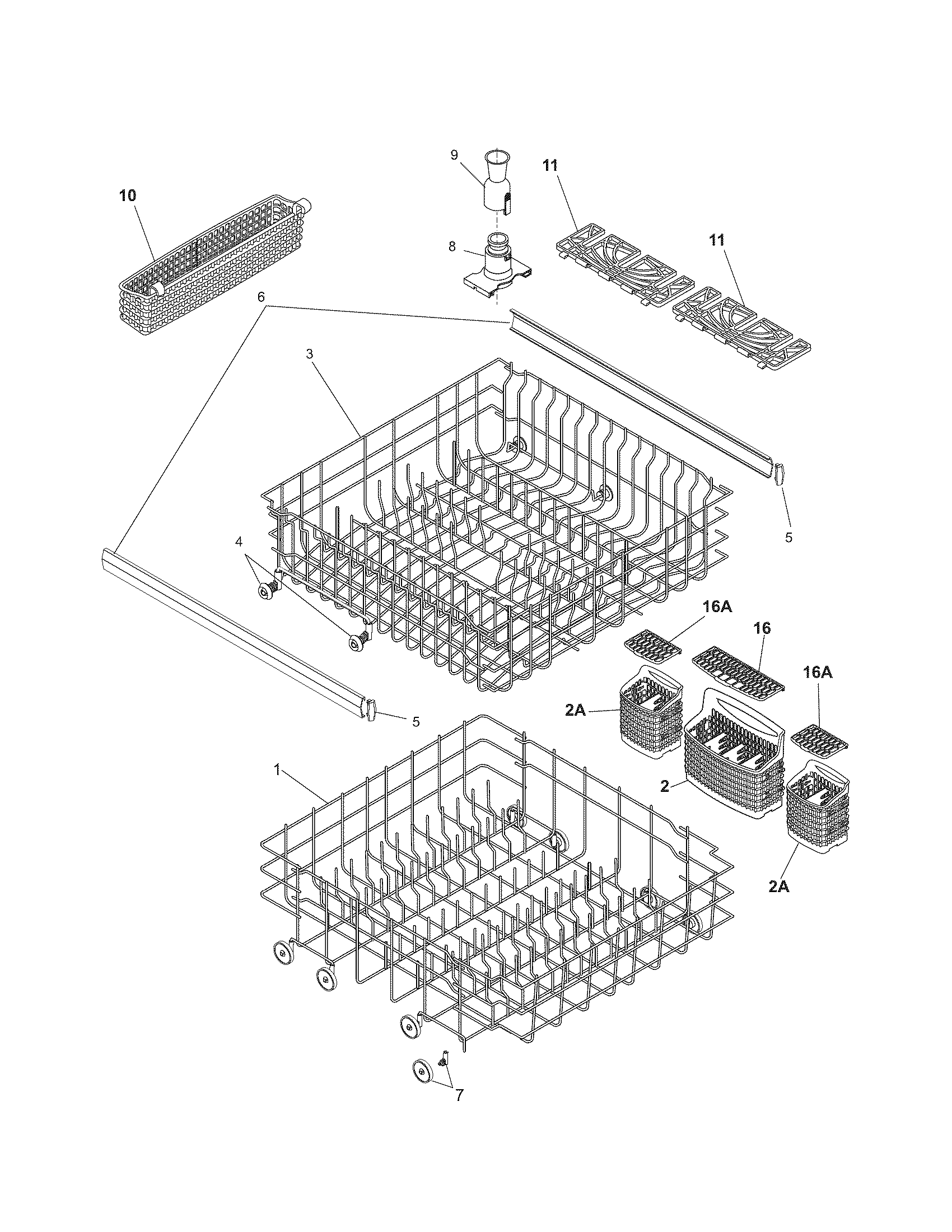 9
11
10
8
11
6
3
5
4
16A
16
16A
2A
5
1
2
2A
7