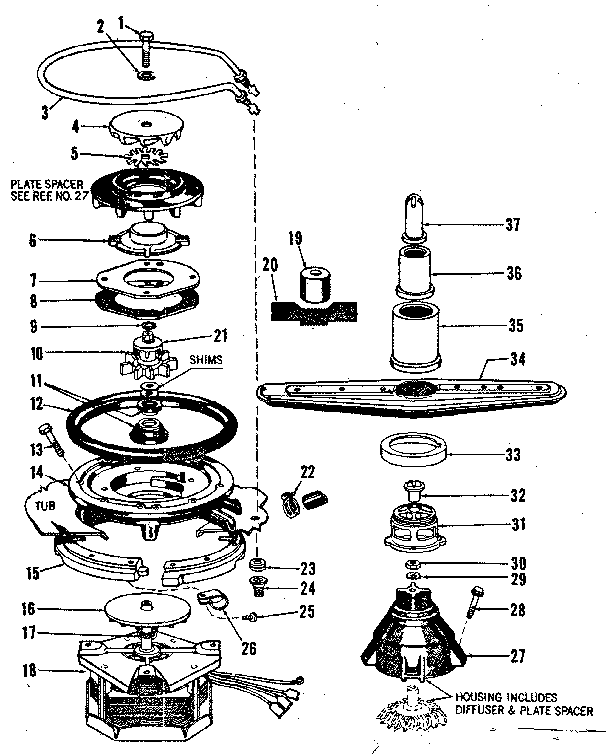 1
2
3
4
5
PLATE SPACER
SEE REF. NO. 27
6
7
8
9
10
21
SHIMS
11
12
13
14
TUB
15
16
17
18
19
20
22
23
24
25
26
37
36
35
34
33
32
31
30
29
28
27
HOUSING INCLUDES
DIFFUSER & PLATE SPACER