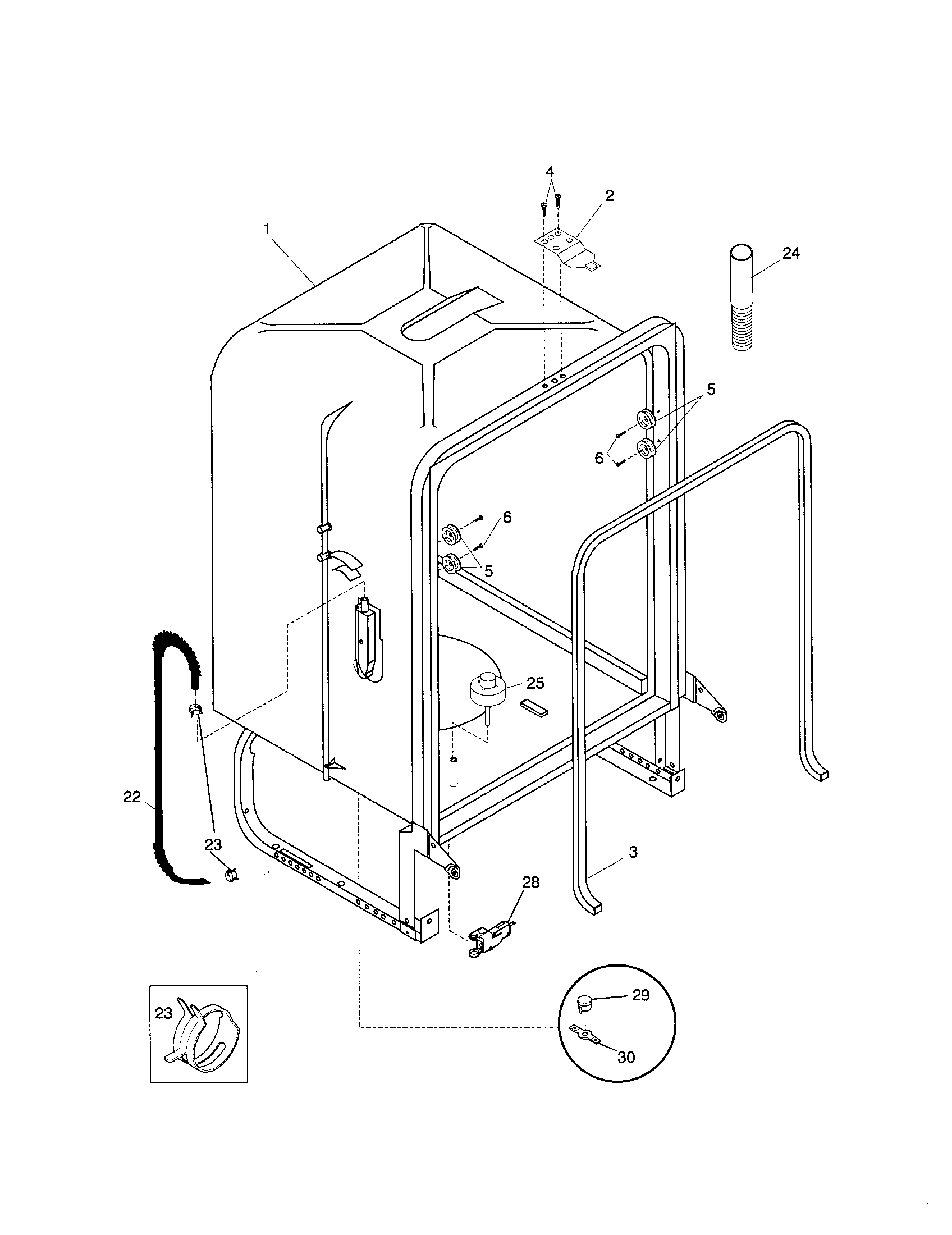 4
2
1
24
5
6
6
5
25
22
23
3
28
23
29
30