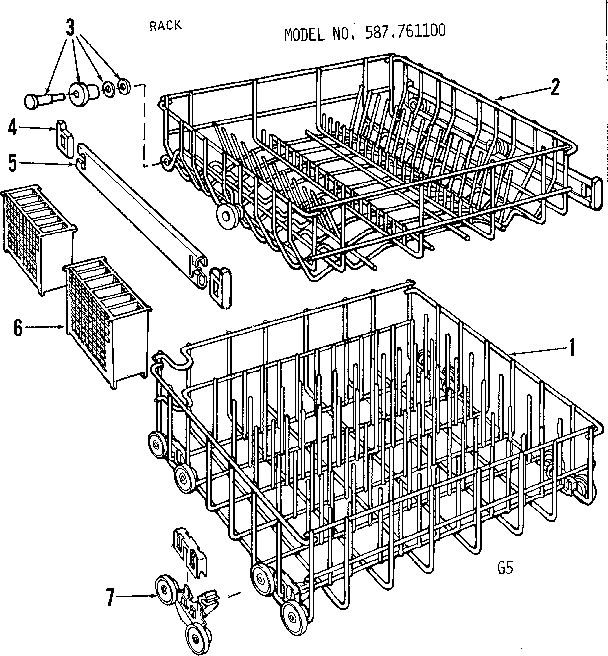 RACK

MODEL NO. 587.761100

3

2

4

5

6

1

G5

7