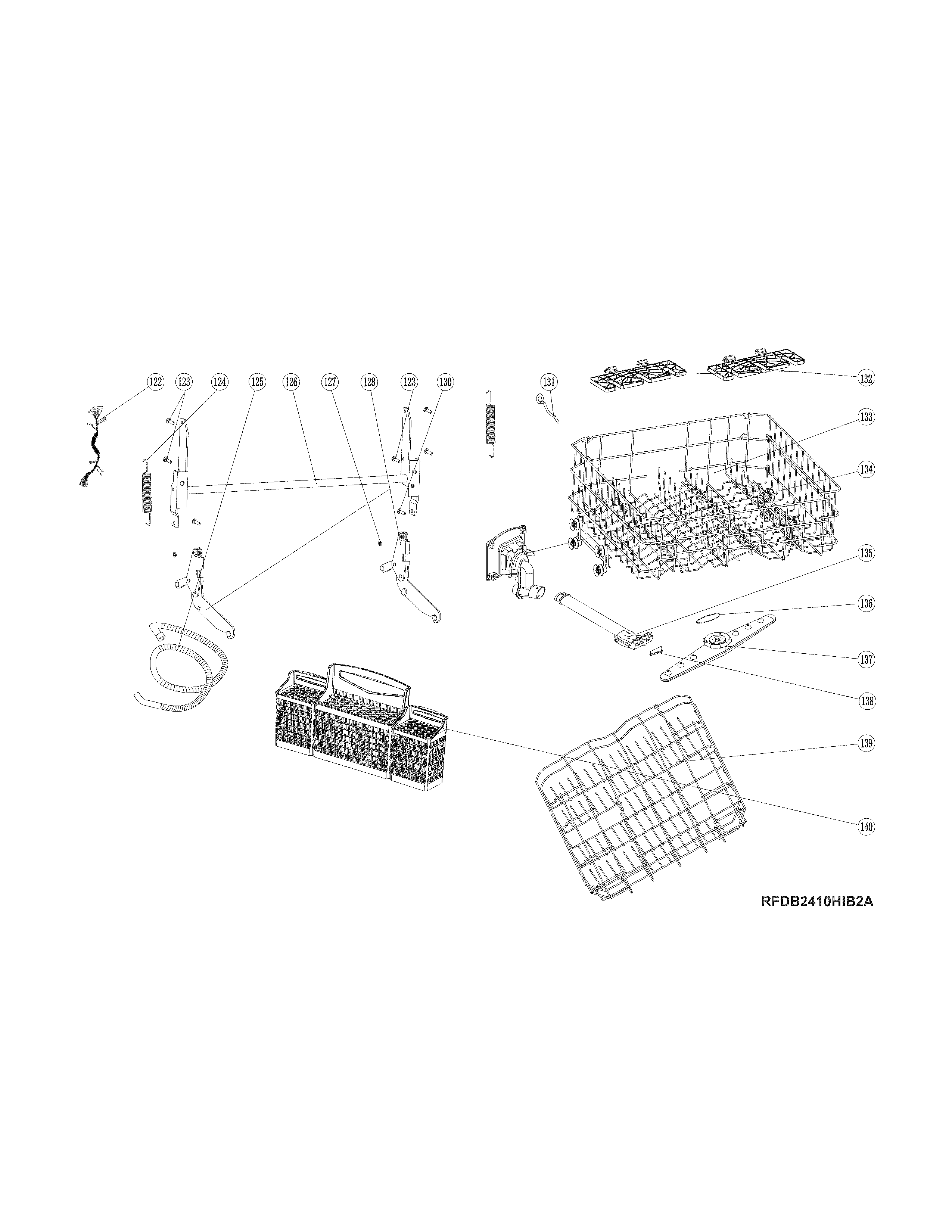 122
123
124
125
126
127
128
123
130
131
132
133
134
135
136
137
138
139
140
RFDB2410HIB2A