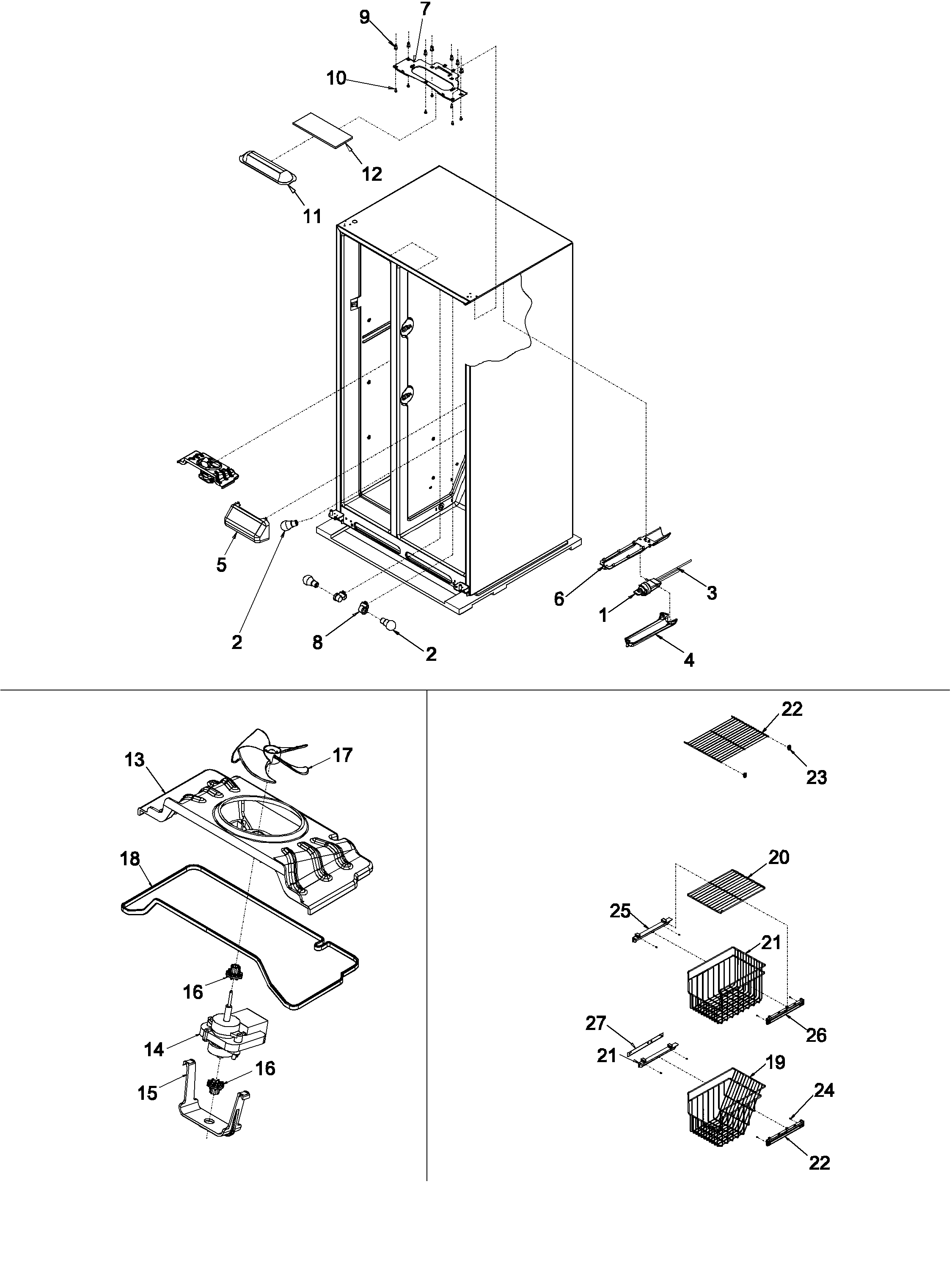 9
7
10
12
11
5
2
8
2
6
3
1
4
13
17
18
16
14
16
15
22
23
20
25
21
26
27
21
19
24
22