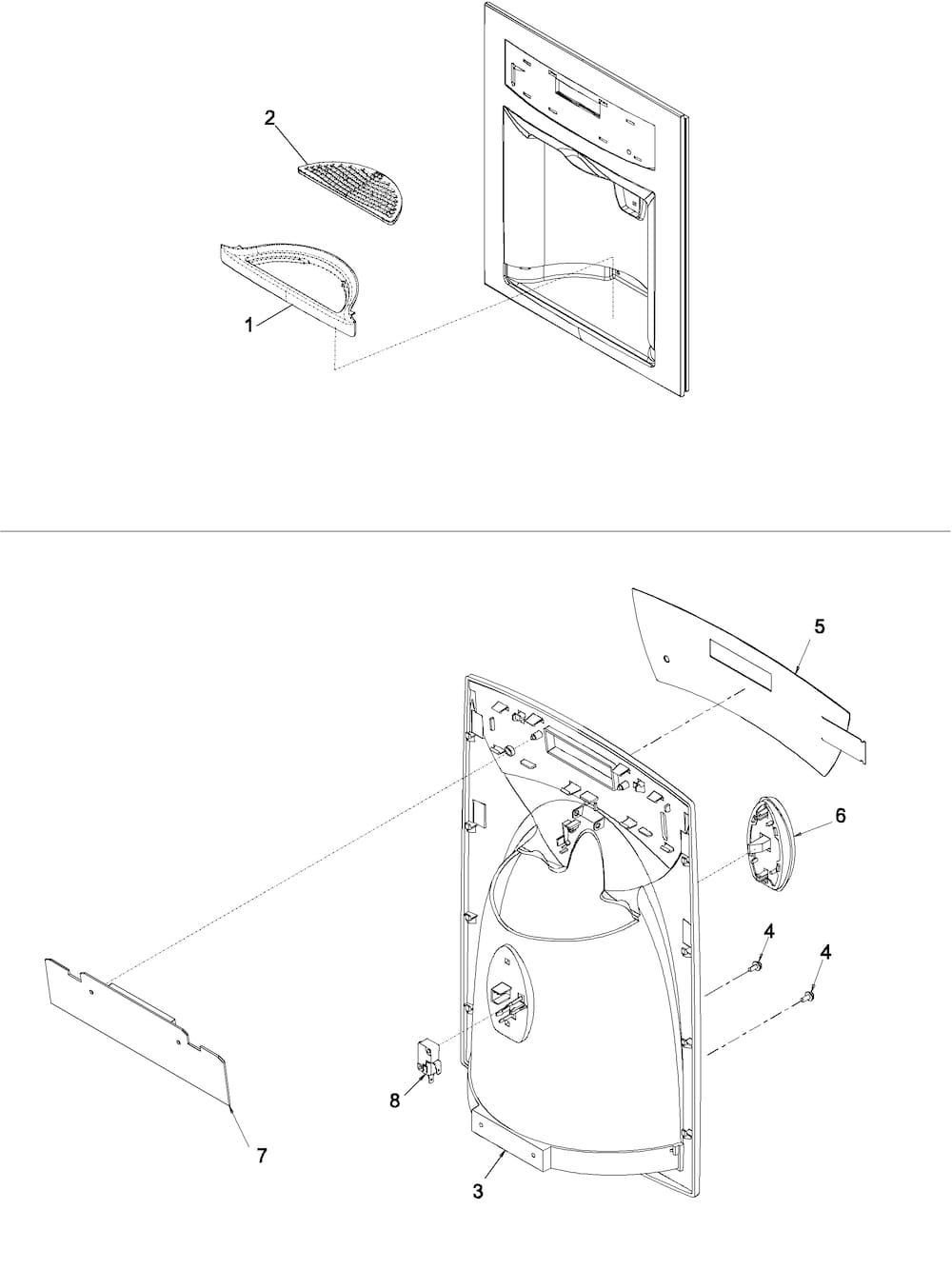 2
1
5
6
4
4
8
7
3