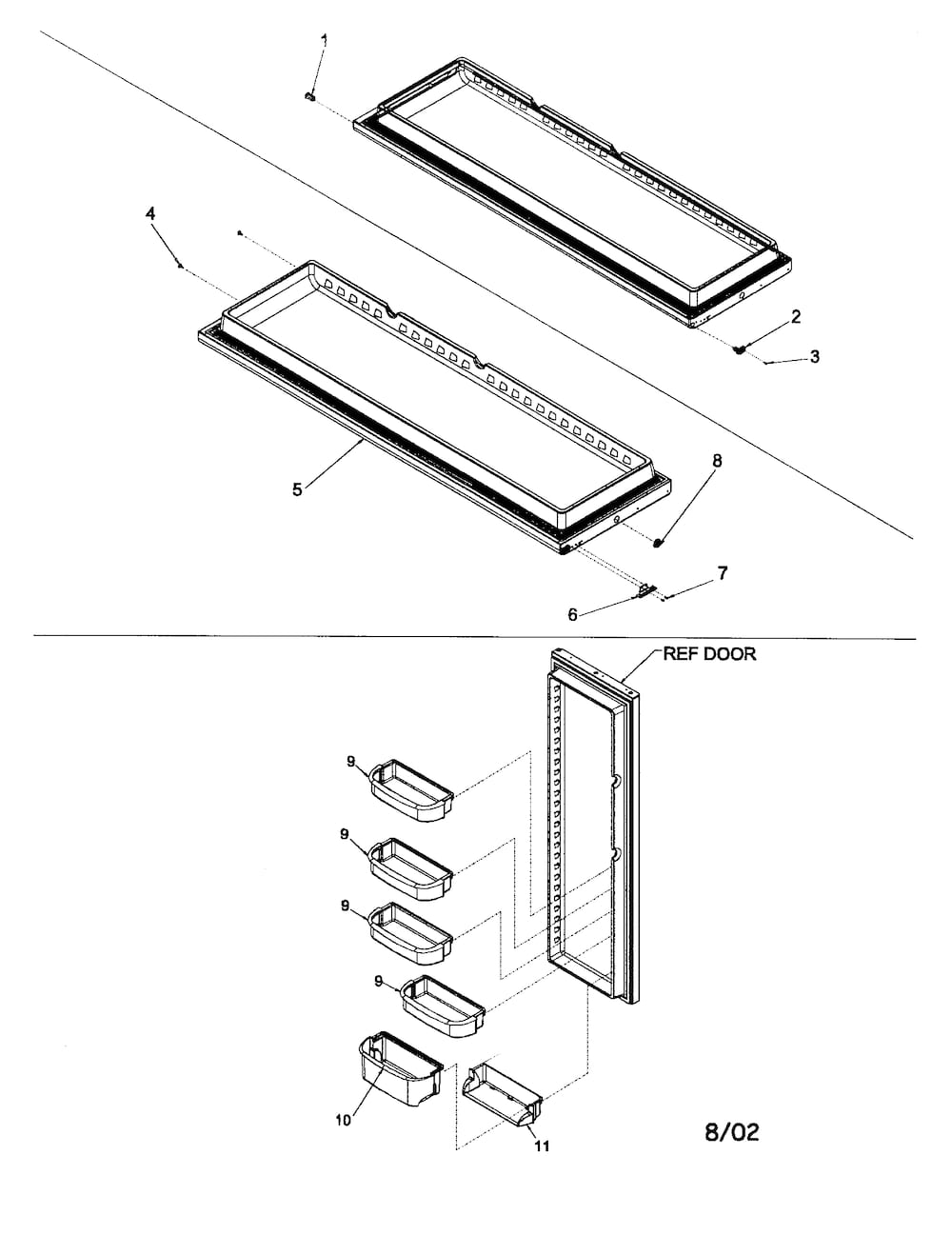 1
4
2
3
5
8
7
6
REF DOOR
9
9
9
9
10
11
8/02