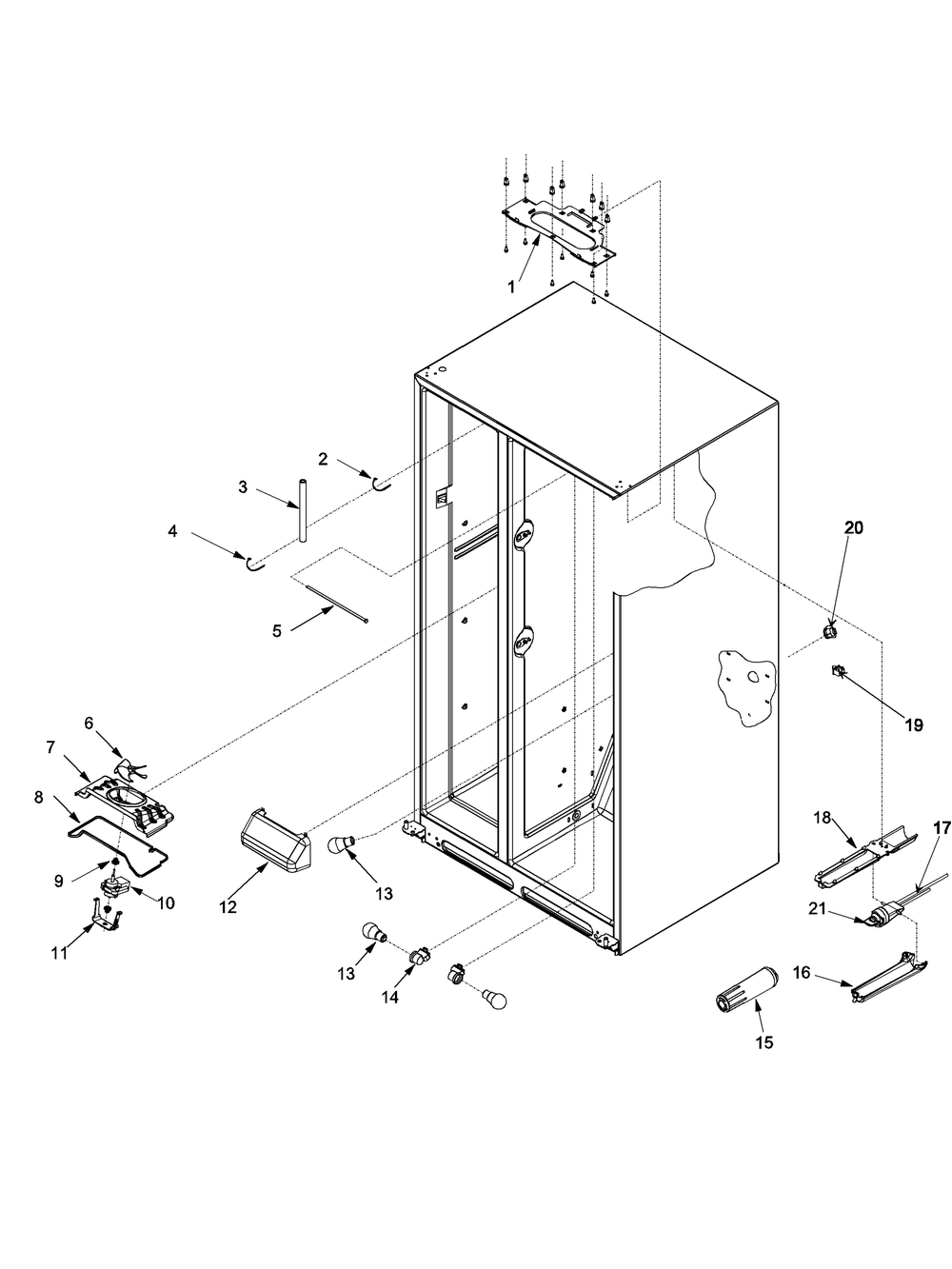 1
2
3
4
5
20
19
6
7
8
9
10
11
12
13
13
14
18
17
21
16
15