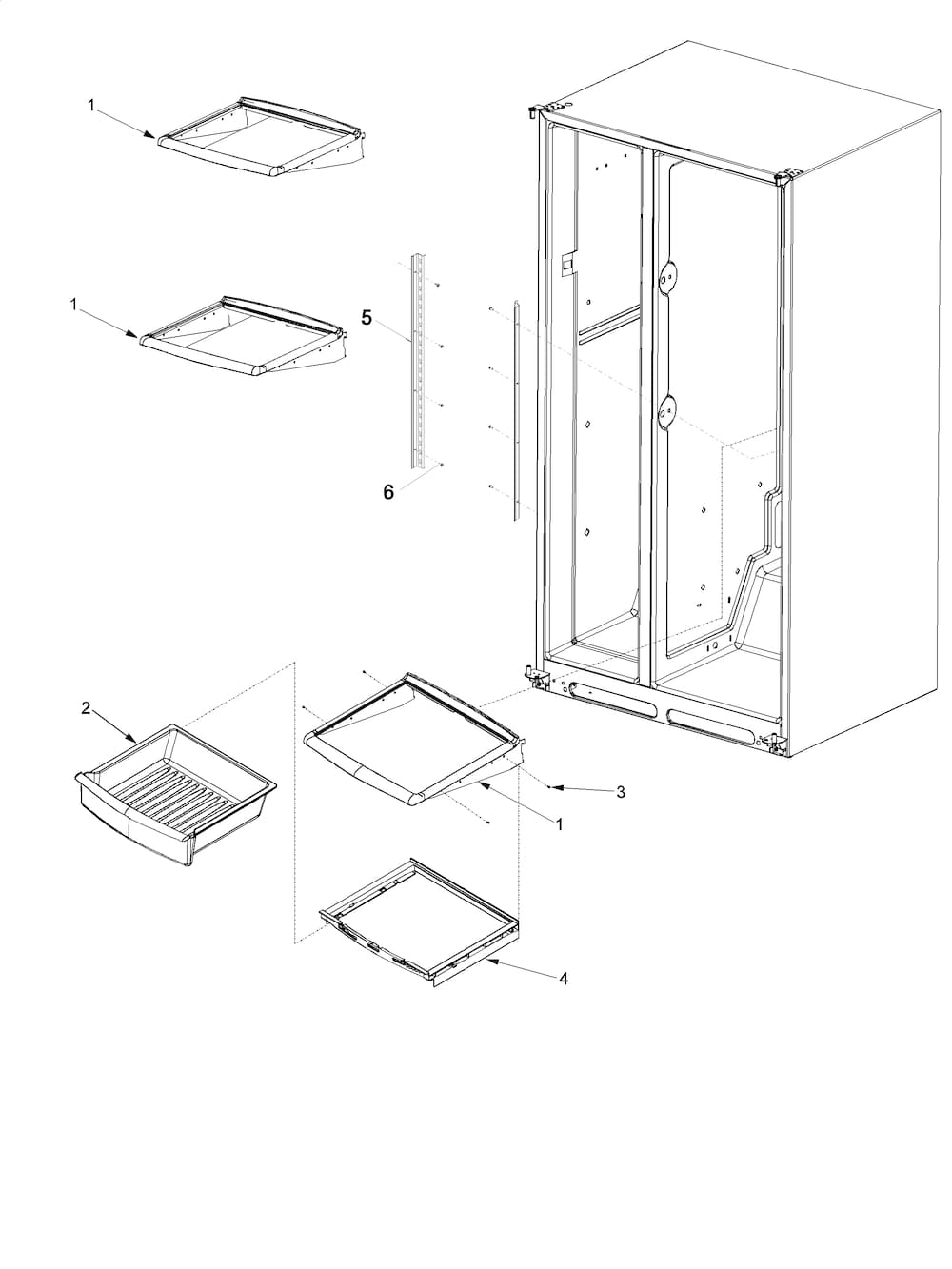 1
1
5
6
2
3
1
4