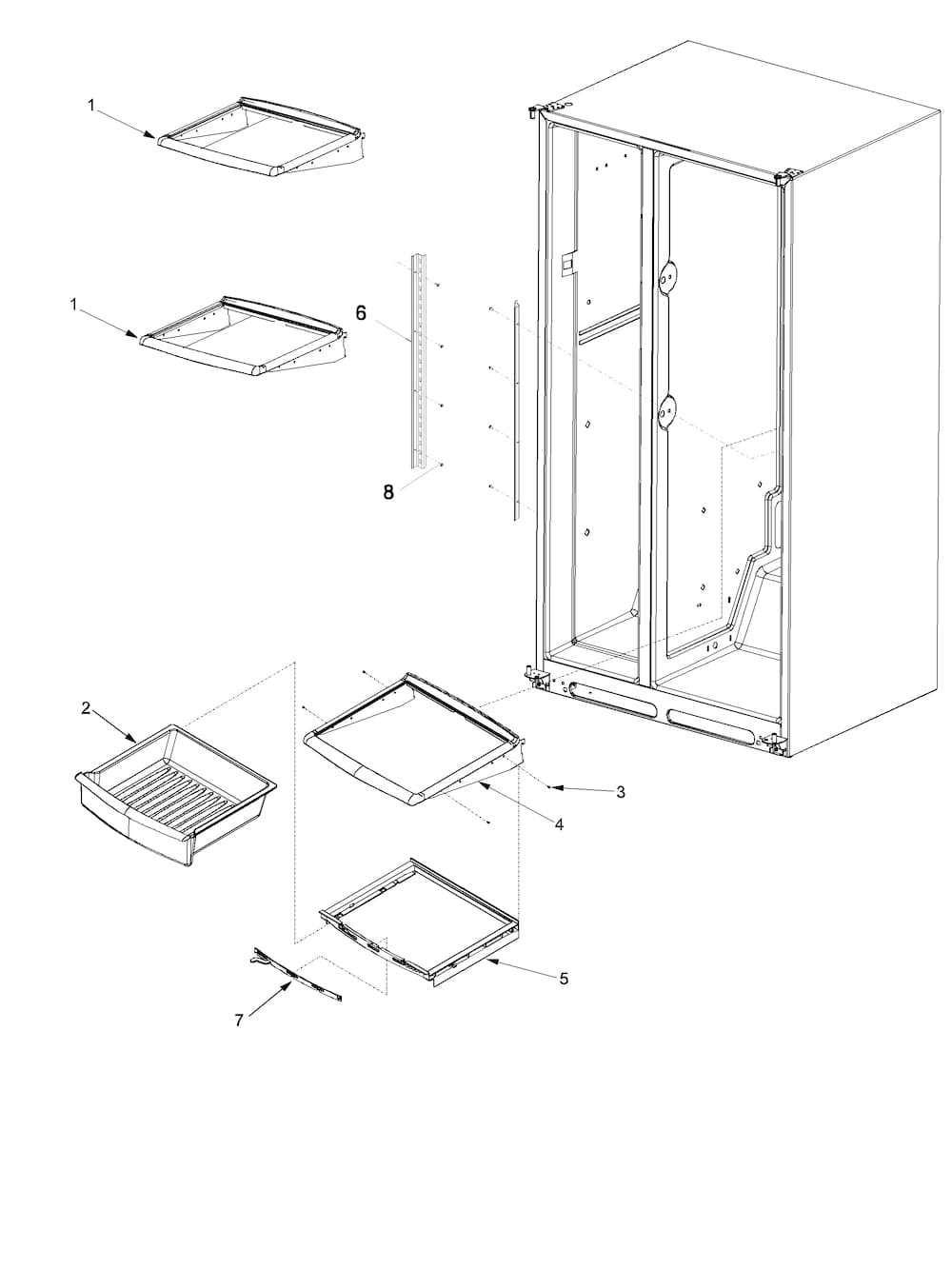 1
1
6
8
2
3
4
5
7