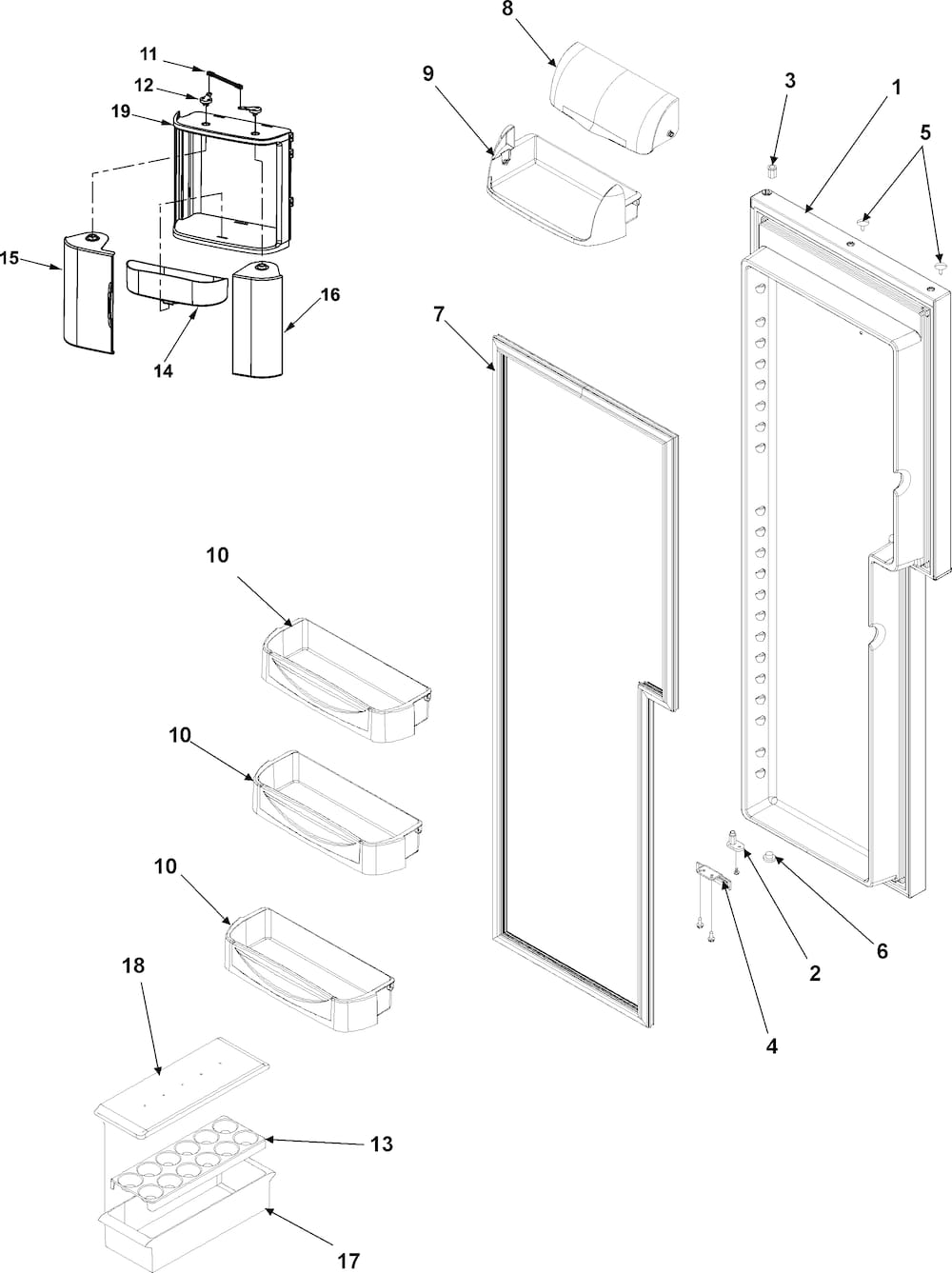 11
12
19
15
14
16
8
9
3
1
5
7
10
10
10
18
13
17
2
6
4