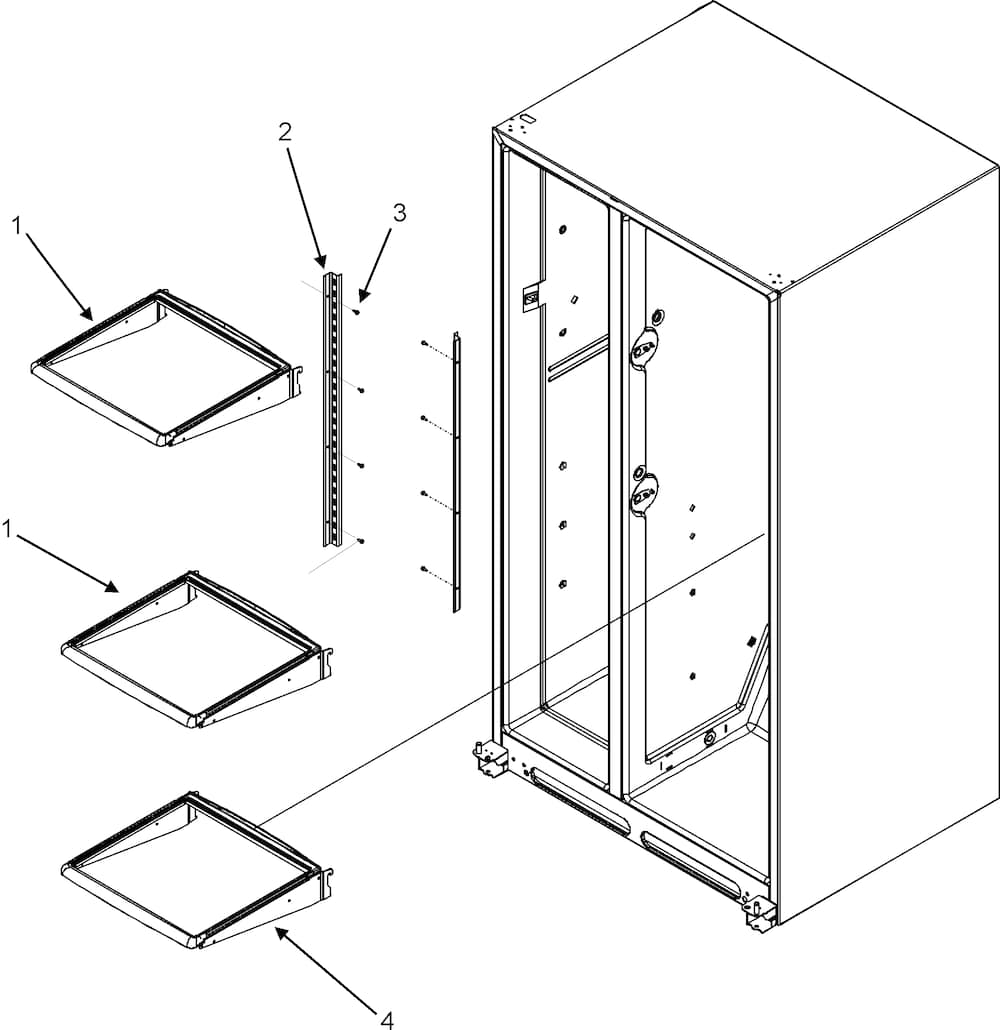 2
3
1
1
4