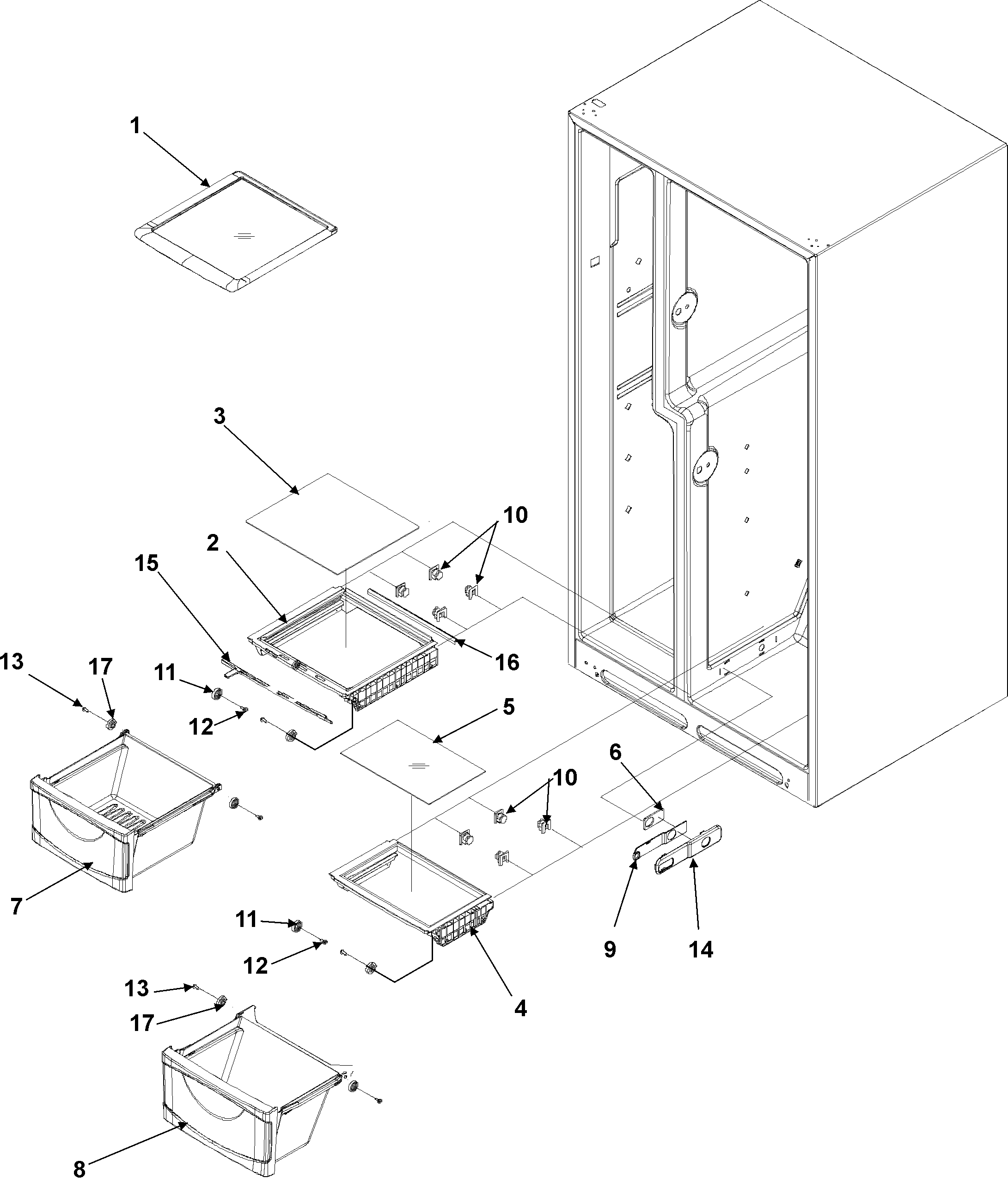 1
3
10
2
15
16
13
17
11
12
5
6
10
7
11
12
9
14
4
13
17
8