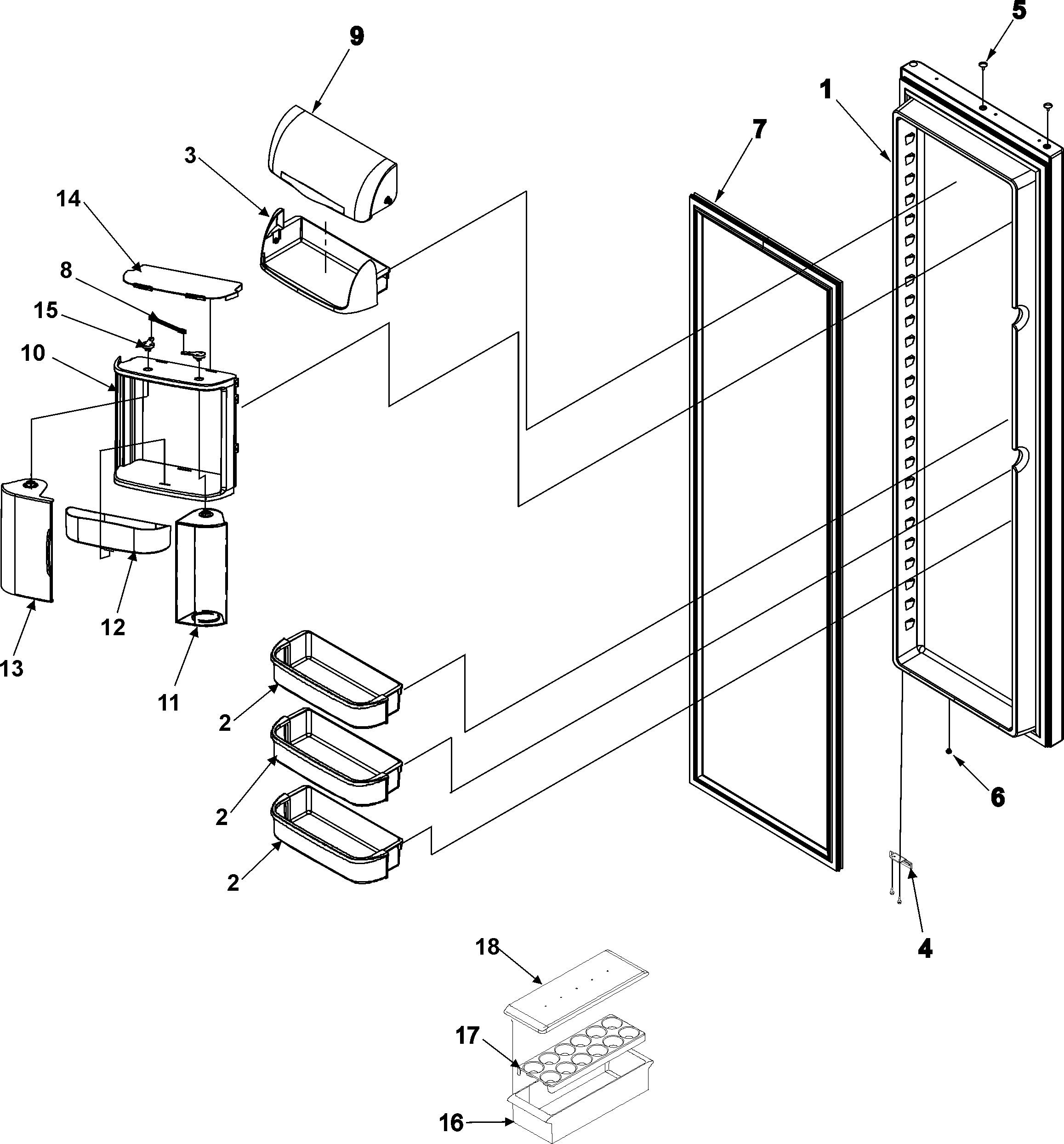 5
9
1
7
3
14
8
15
10
13
12
11
2
2
2
6
4
18
17
16