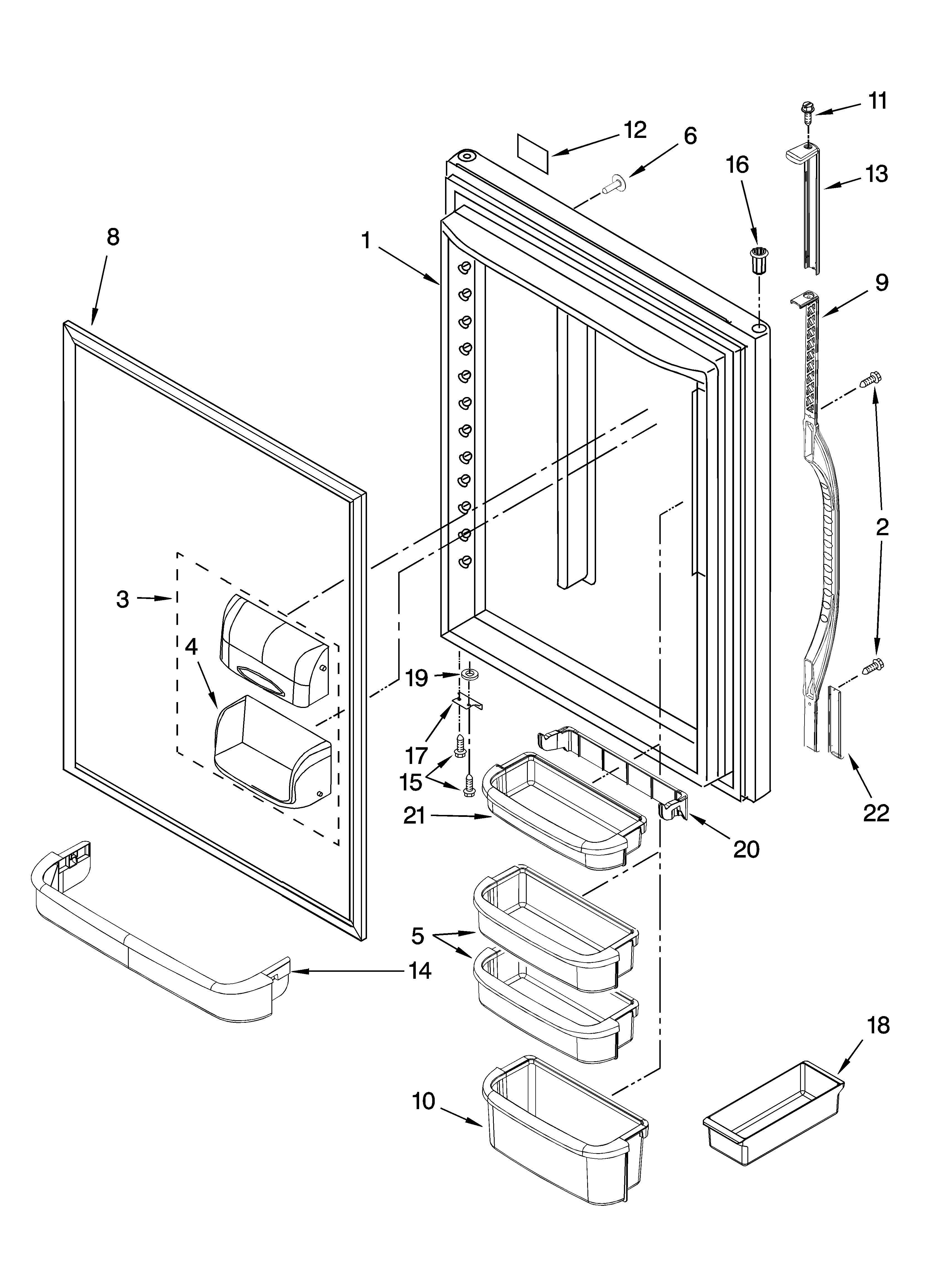 11
12
6
16
13
8
1
9
2
3
4
19
17
15
21
20
22
5
14
18
10