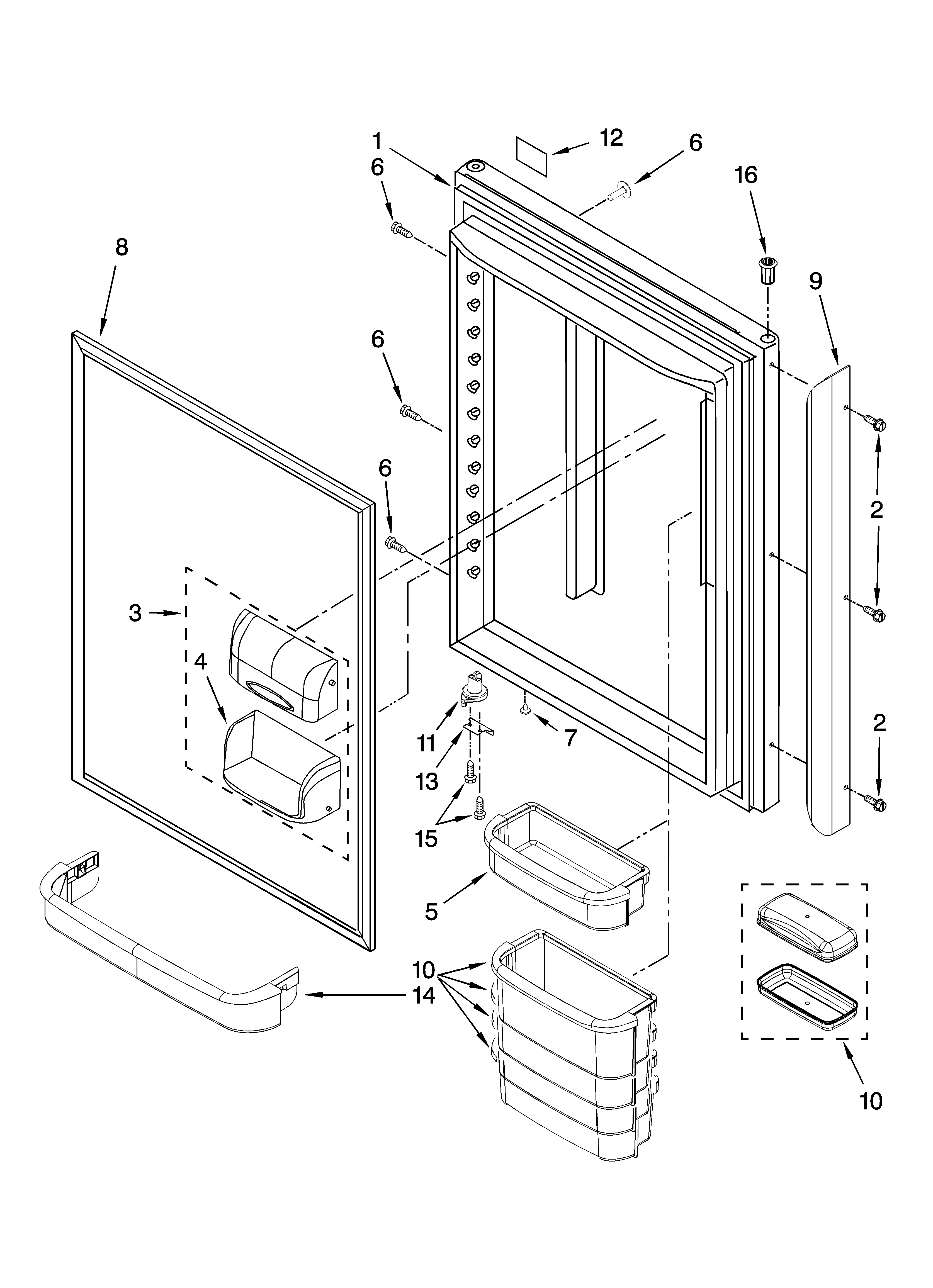 1
12
6
6
16
8
9
6
6
2
3
4
11
7
13
2
15
5
10
14
10