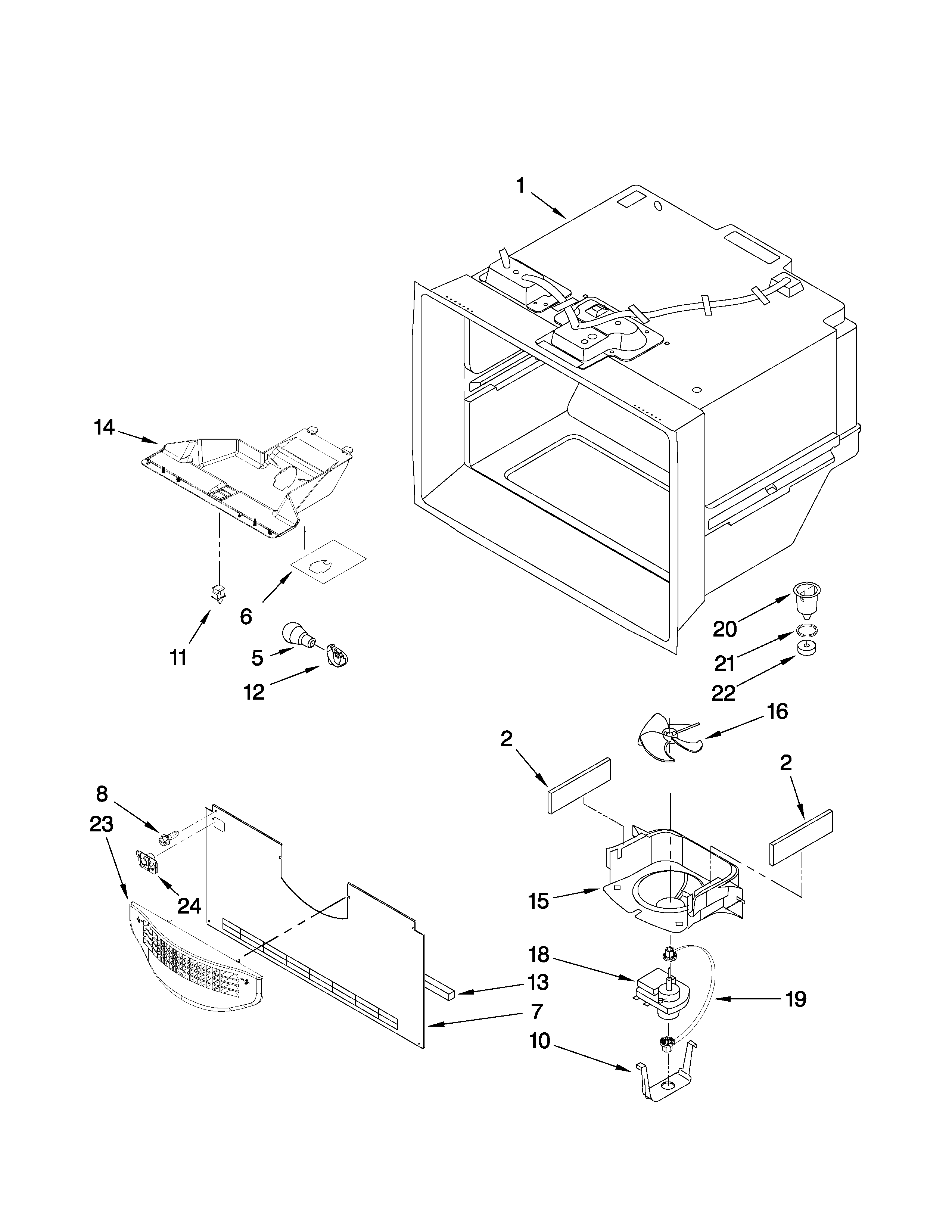 1

14

6

11

5

12

20

21

22

16

2

2

8

23

24

15

18

13

19

7

10