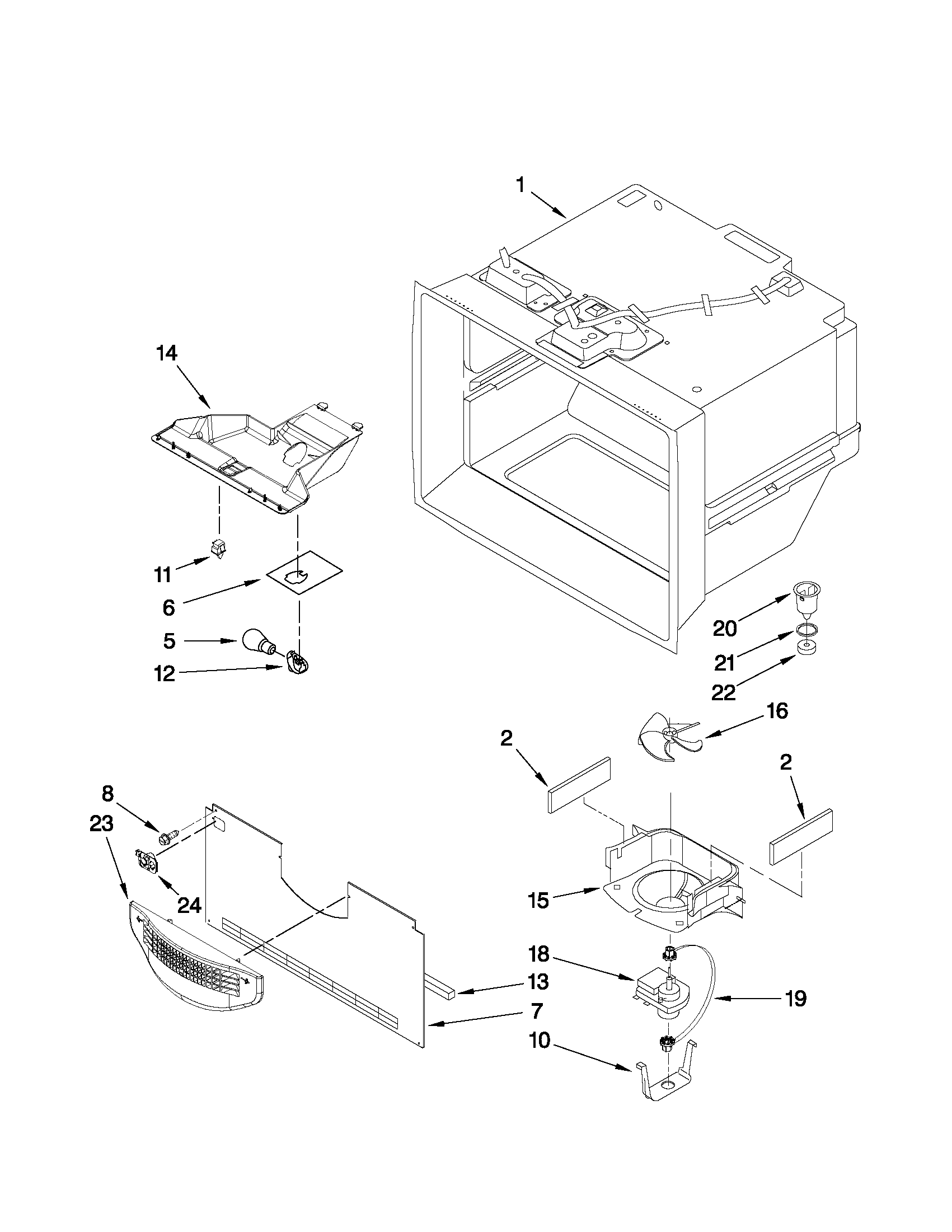 1

14

11

6

5

12

20

21

22

16

2

2

8

23

24

15

18

13

19

7

10