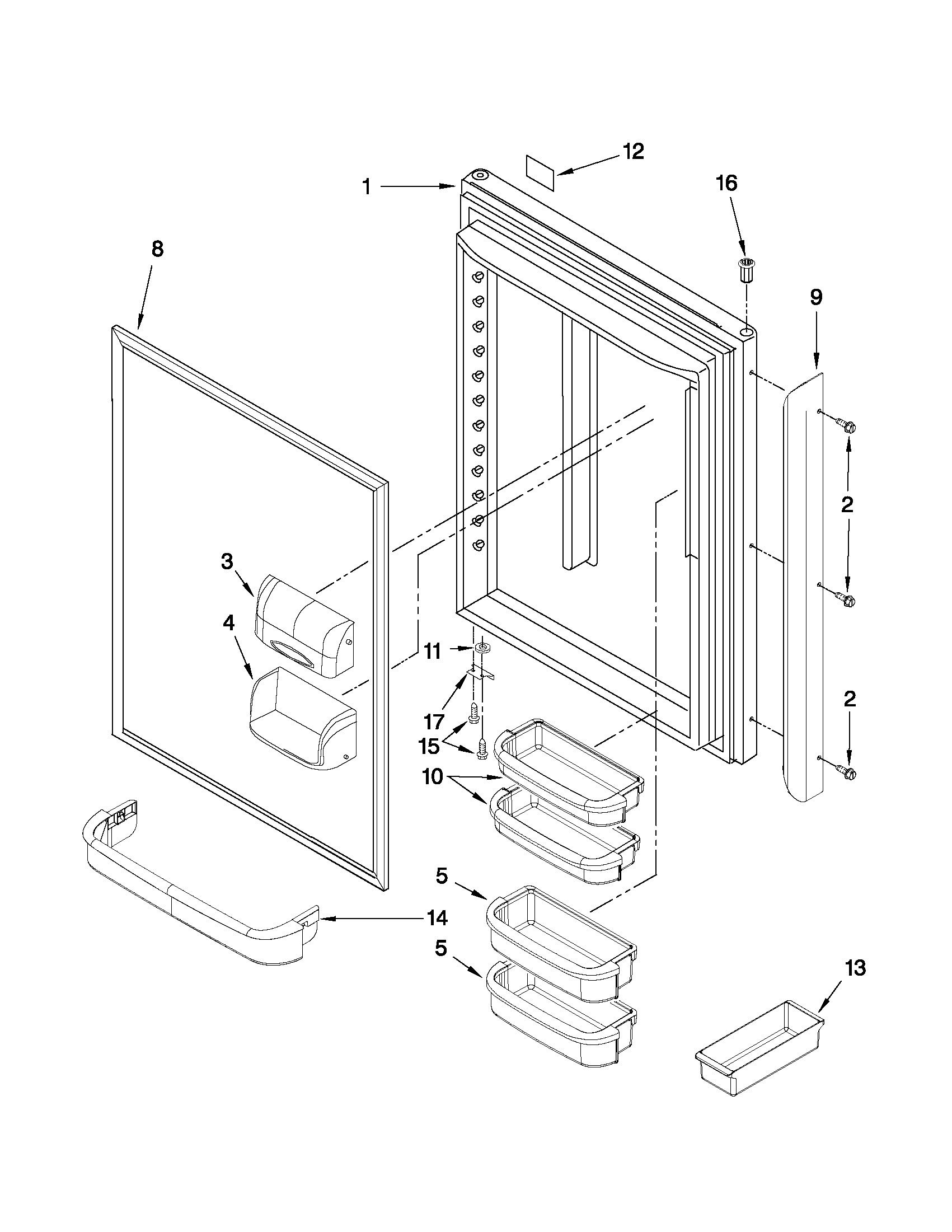 12
1
16
8
9
2
3
4
11
17
15
2
10
5
14
5
13