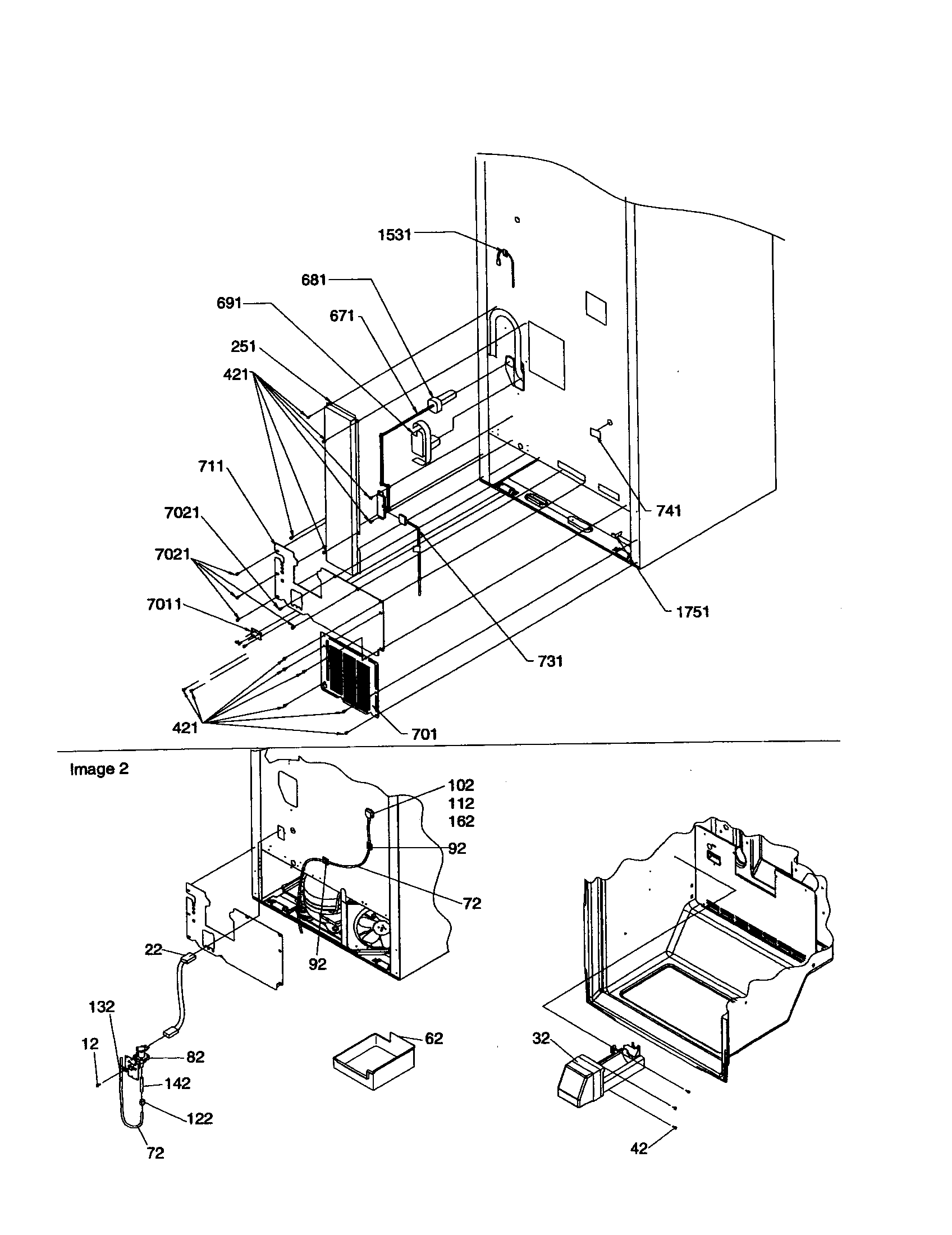 1531
681
691
671
251
421
711
7021
7021
7011
741
1751
731
421
701

Image 2
102
112
162
92
72
92
22
132
12
82
142
122
72
62
32
42