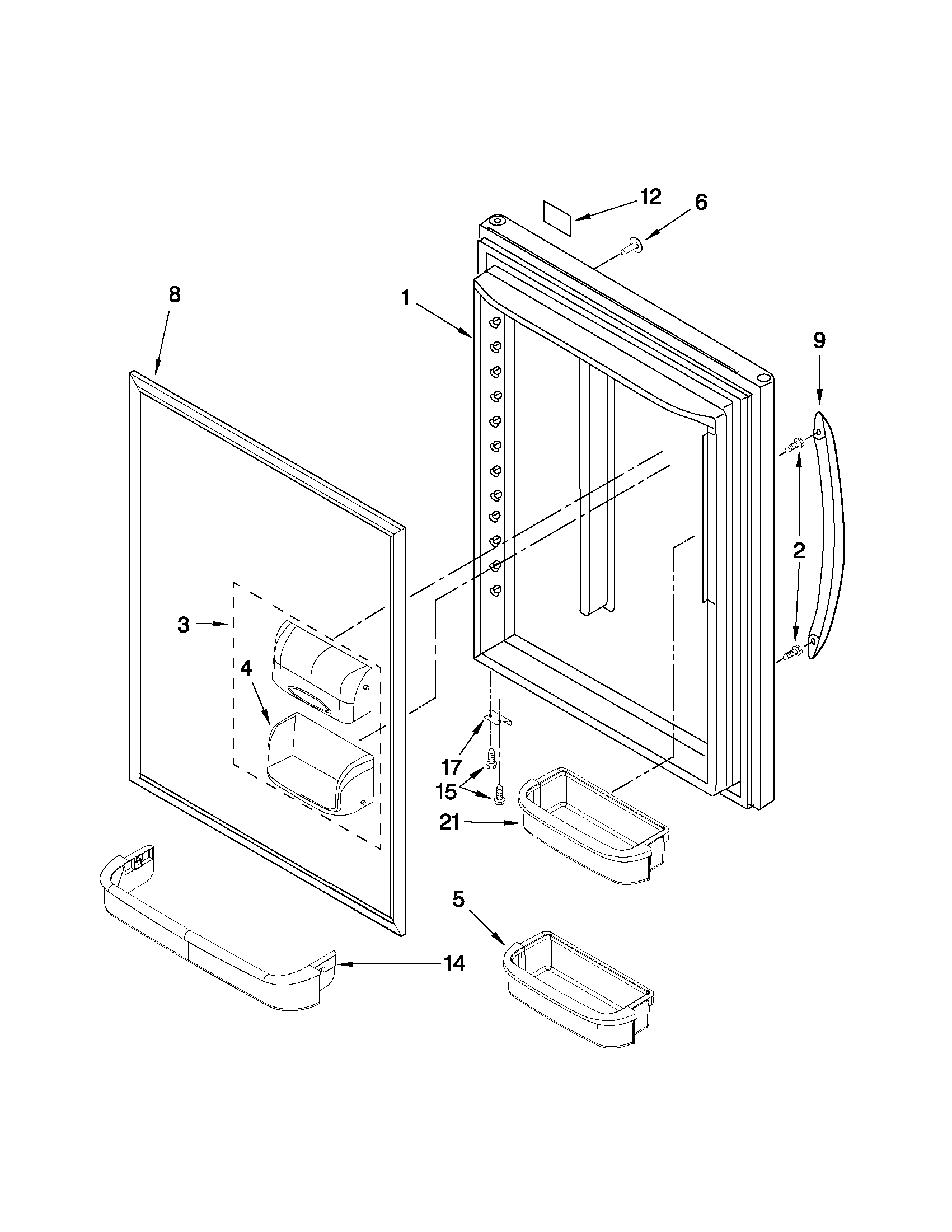 12
6
8
1
9
2
3
4
17
15
21
5
14