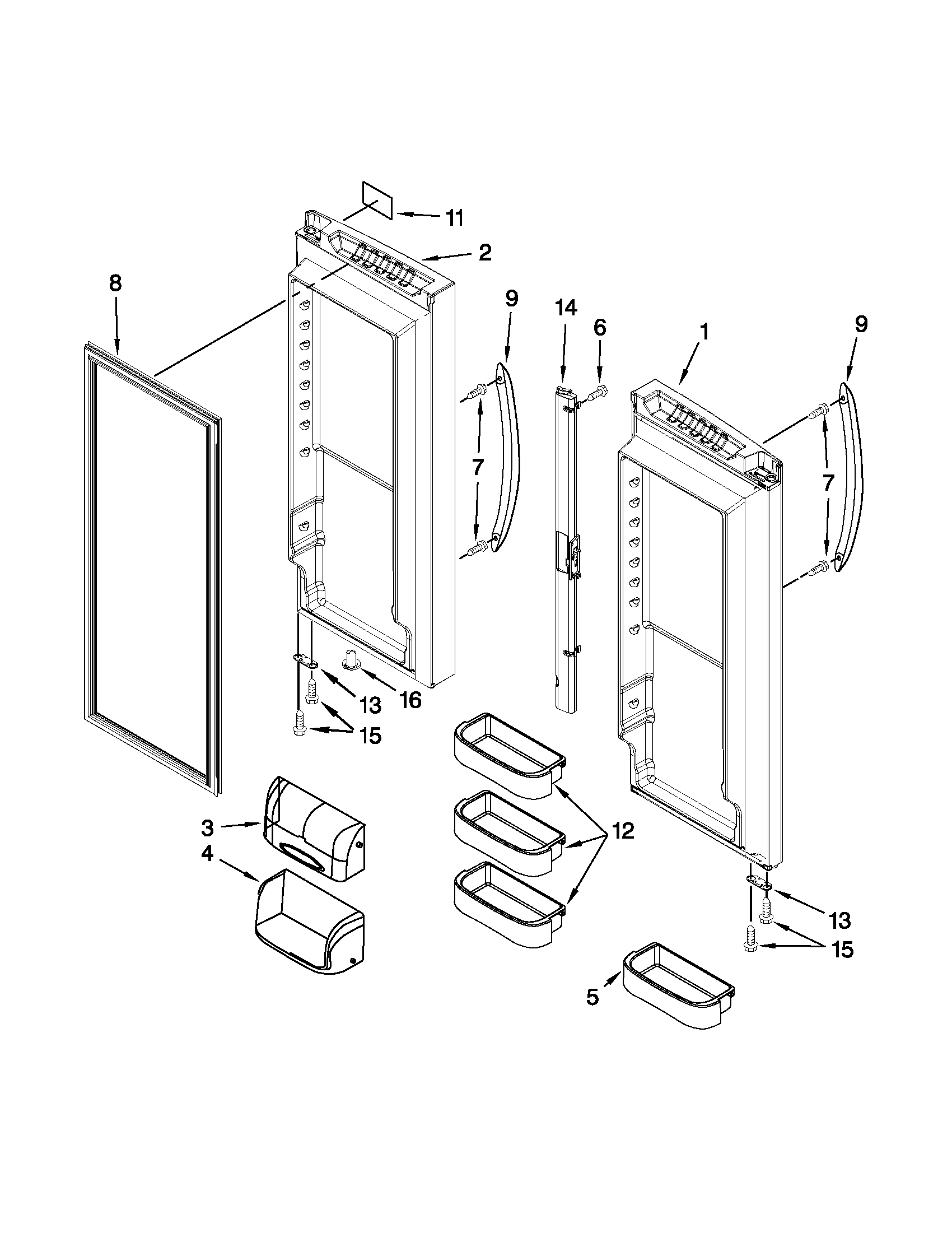 11
2
8
9
14
6
1
9
7
7
13
16
15
3
4
12
13
15
5