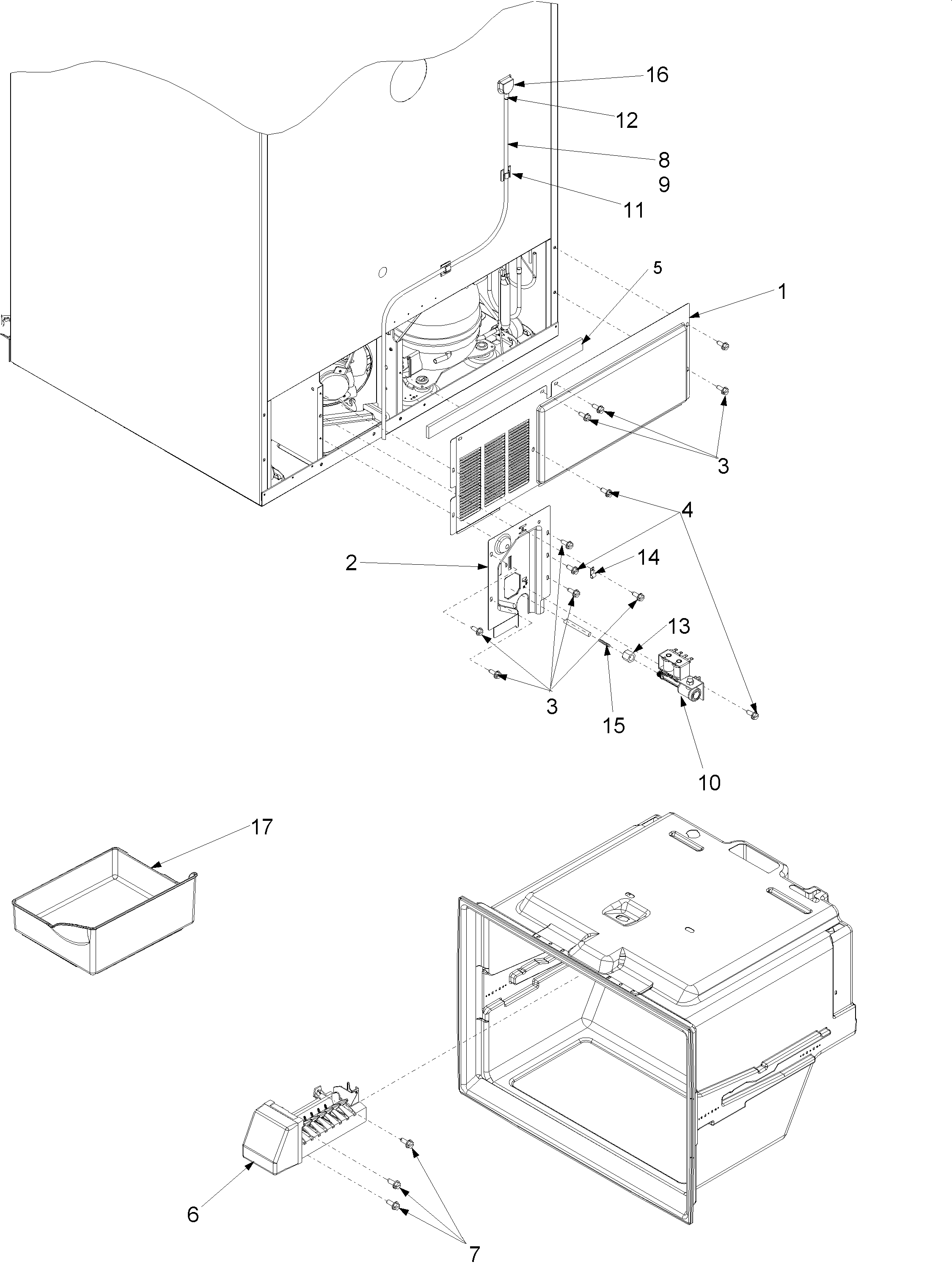 16
12
8
9
11
5
1
3
4
2
14
13
3
15
10
17
6
7