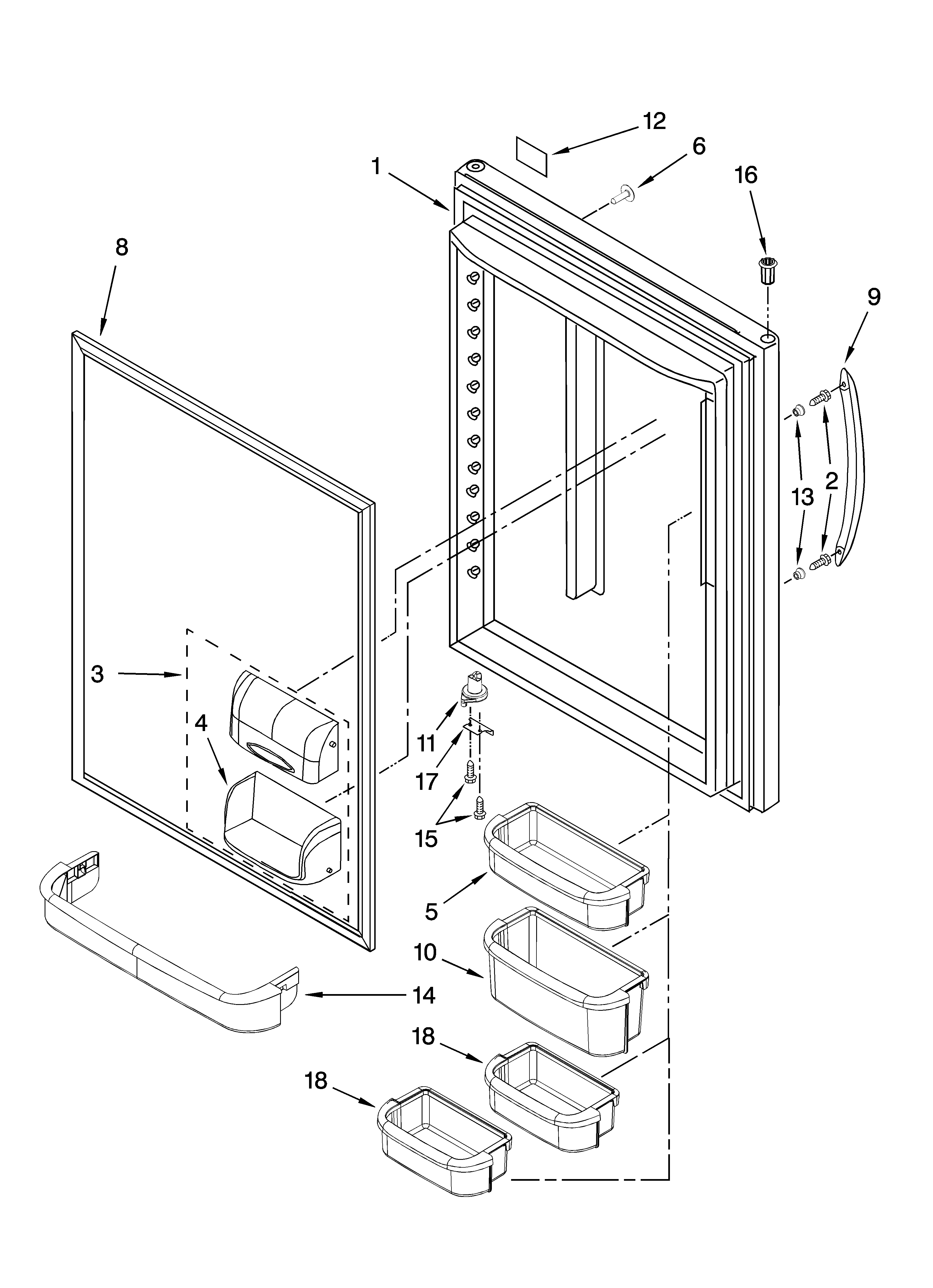 12
6
1
16
8
9
13
2
3
4
11
17
15
5
10
14
18
18