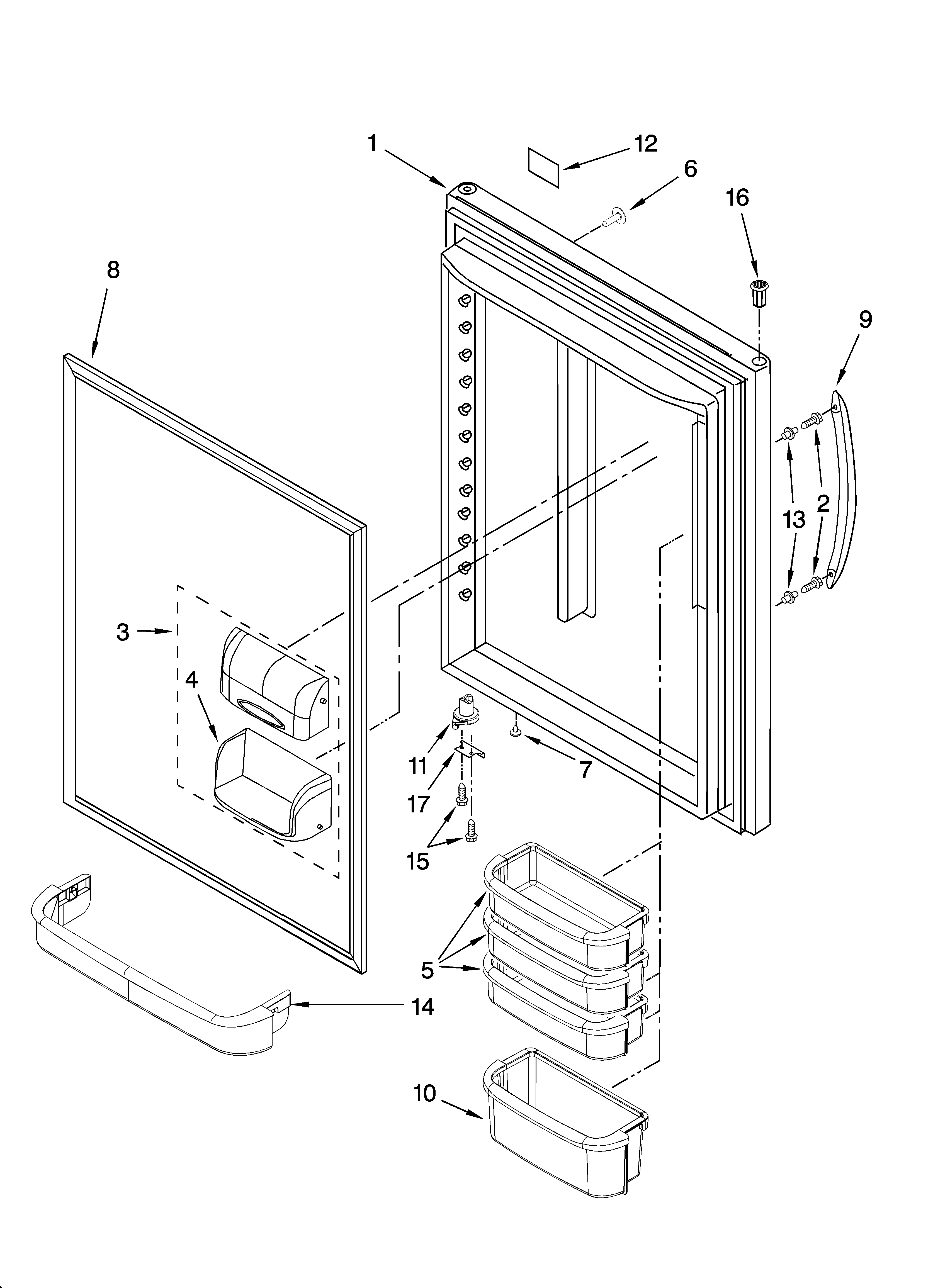 1
12
6
16
8
9
13
2
3
4
11
7
17
15
5
14
10