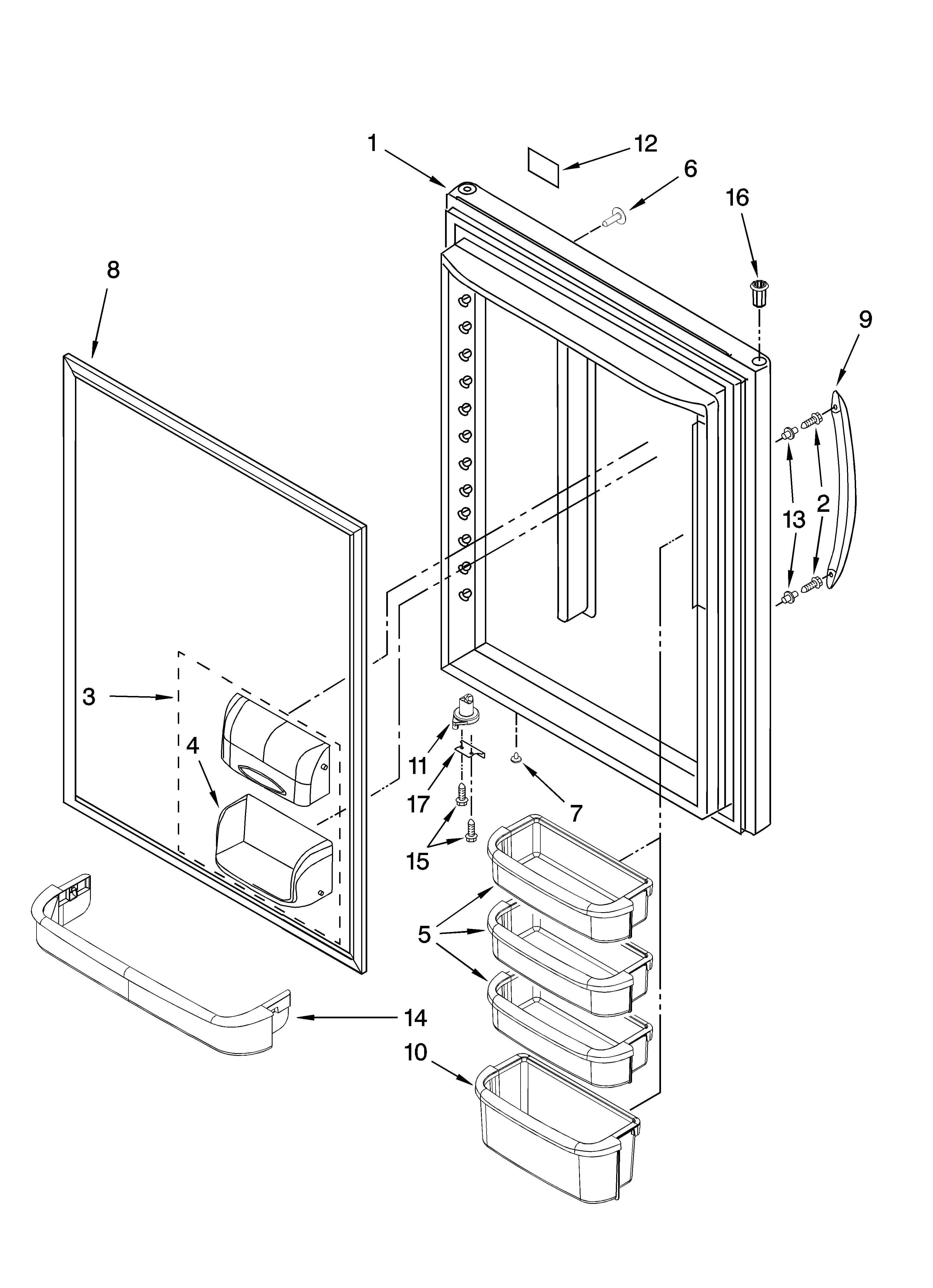 1
12
6
16
8
9
13
2
3
4
11
17
7
15
5
14
10