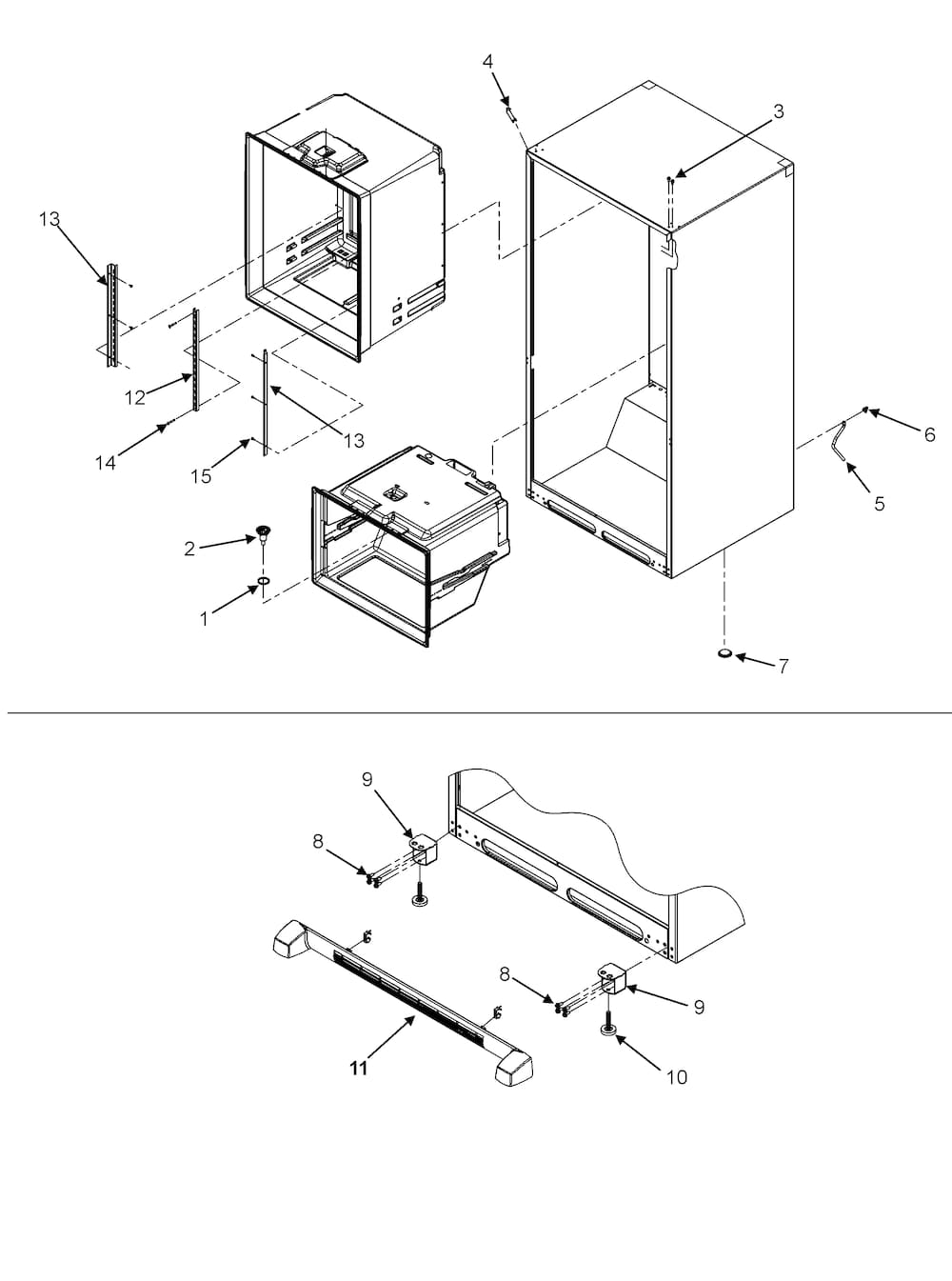 4
3
13
12
13
14
15
6
5
2
1
7
9
8
8
9
11
10