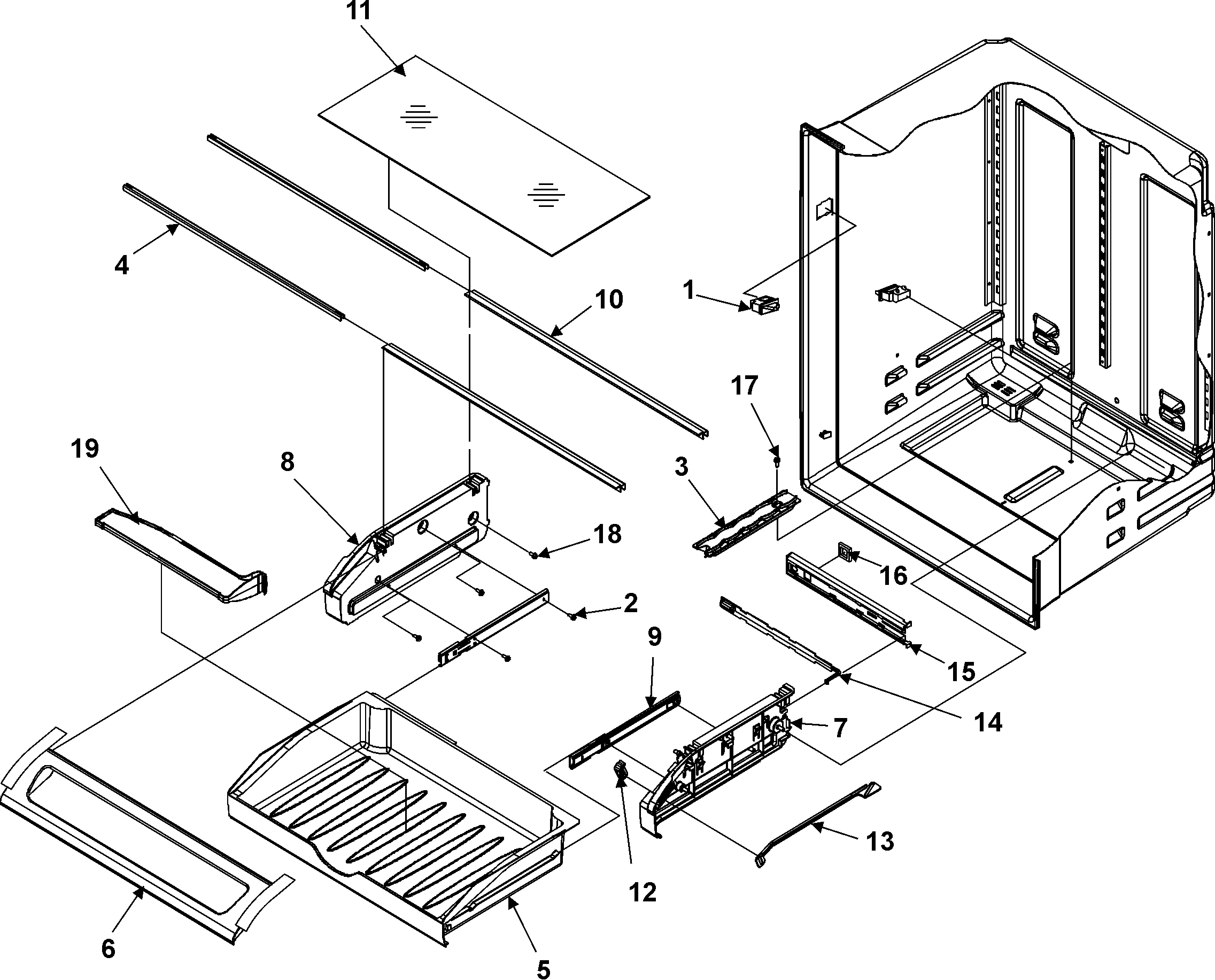 11
4
10
1
17
19
8
3
18
16
2
9
15
14
7
13
12
6
5