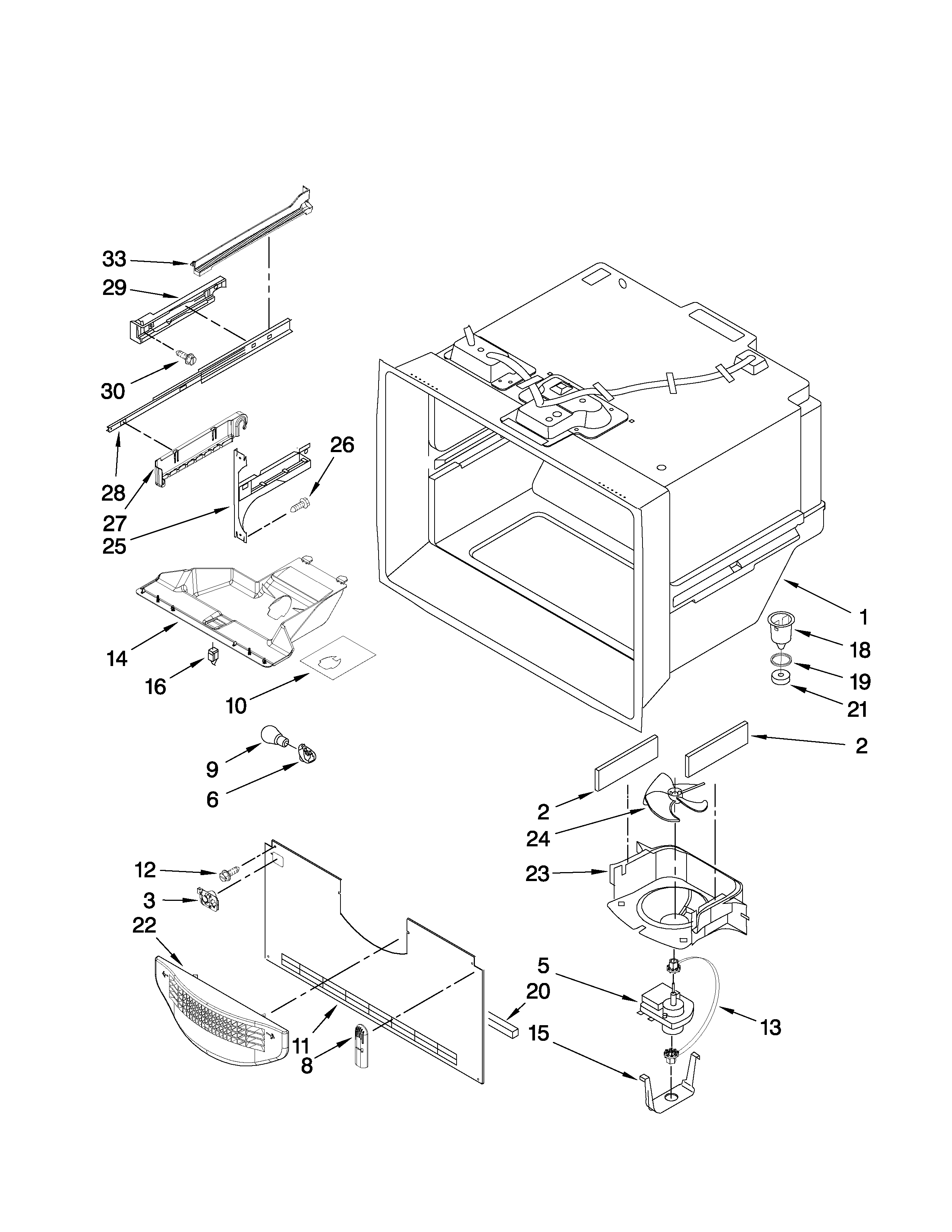 33
29
30
26
28
27
25
14
16
10
1
18
19
21
2
9
6
2
24
23
12
3
22
5
20
13
15
11
8